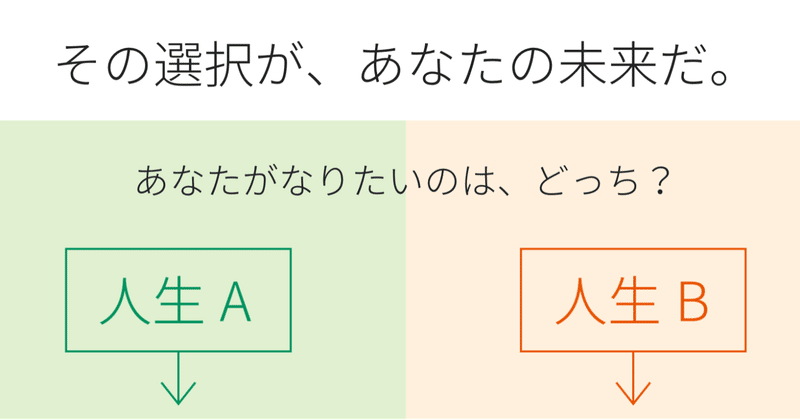 その選択が、あなたの未来だ。

あなたがなりたいのは、どっち？

人生 A

人生 B