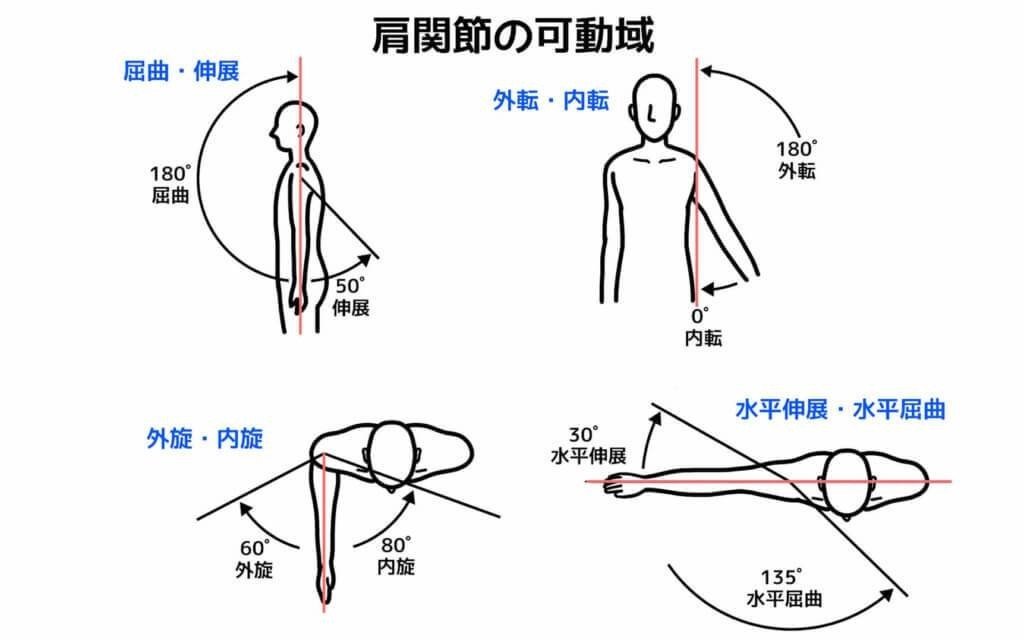 肩関節の可動域

屈曲・伸展

180°
屈曲

50°
伸展

外転・内転

180°
外転

0°
内転

外旋・内旋

60°
外旋

80°
内旋

水平伸展・水平屈曲

30°
水平伸展

135°
水平屈曲