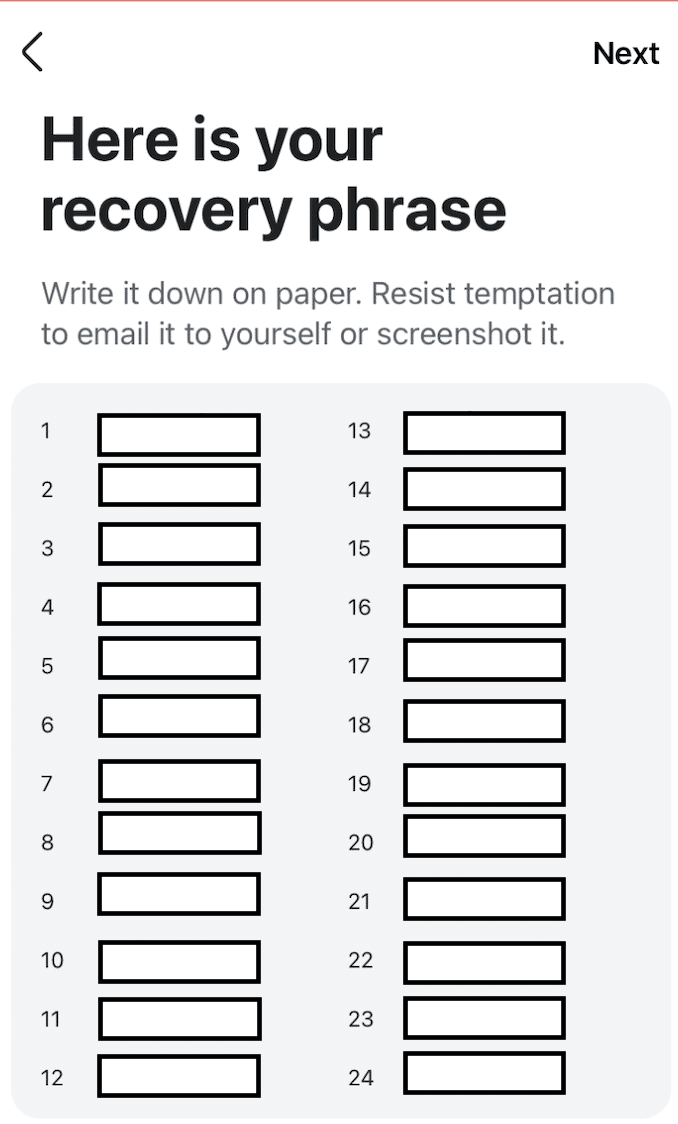 Next

Here is your recovery phrase

Write it down on paper. Resist temptation to email it to yourself or screenshot it.

1
2
3
4
5
6
7
8
9
10
11
12

13
14
15
16
17
18
19
20
21
22
23
24