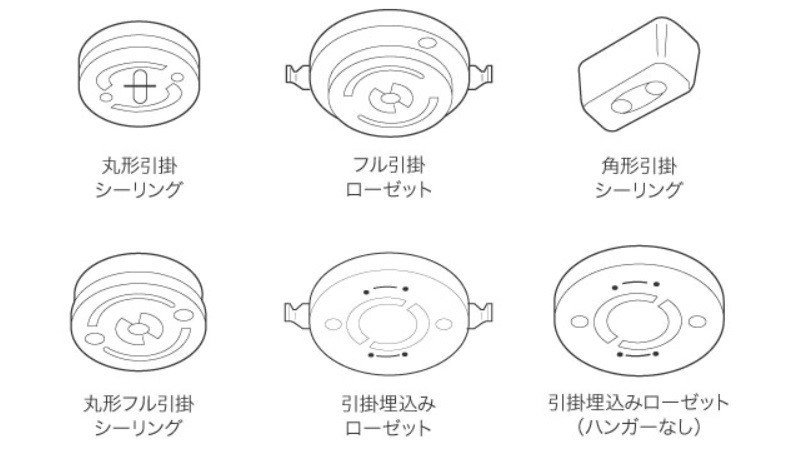 丸形引掛
シーリング

フル引掛
ローゼット

角形引掛
シーリング

丸形フル引掛
シーリング

引掛埋込み
ローゼット

引掛埋込みローゼット
（ハンガーなし）