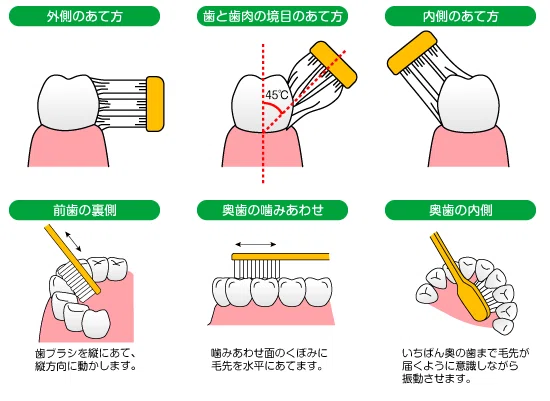 外側のあて方

歯と歯肉の境目のあて方

45℃

内側のあて方

前歯の裏側

歯ブラシを縦にあて、縦方向に動かします。

奥歯の噛みあわせ

噛みあわせ面のくぼみに毛先を水平にあてます。

奥歯の内側

いちばん奥の歯まで毛先が届くように意識しながら振動させます。