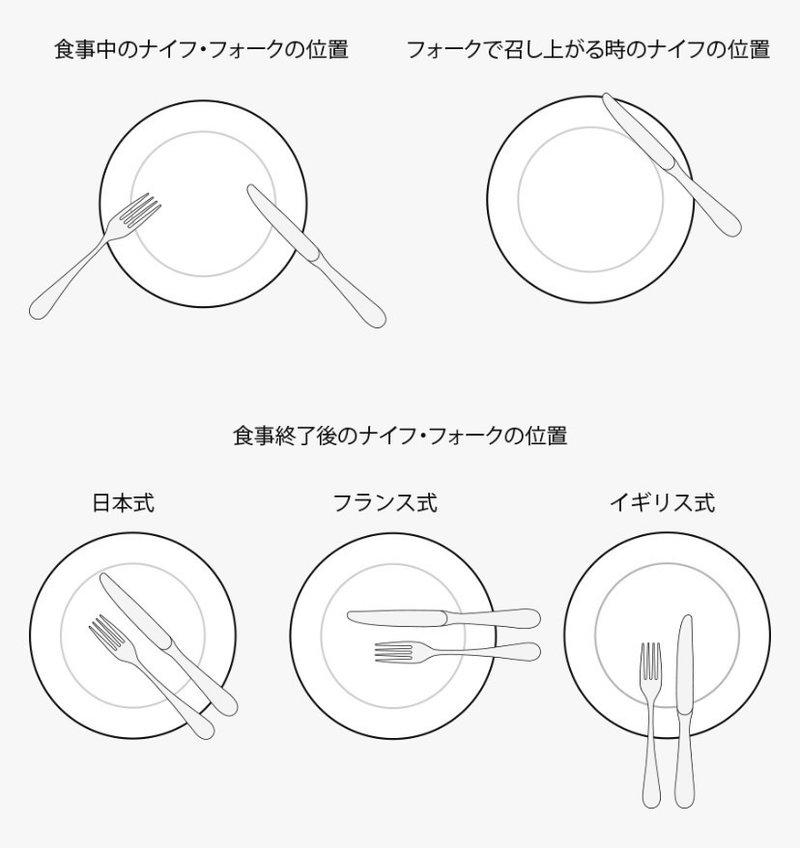 食事中のナイフ・フォークの位置

フォークで召し上がる時のナイフの位置

食事終了後のナイフ・フォークの位置

日本式

フランス式

イギリス式