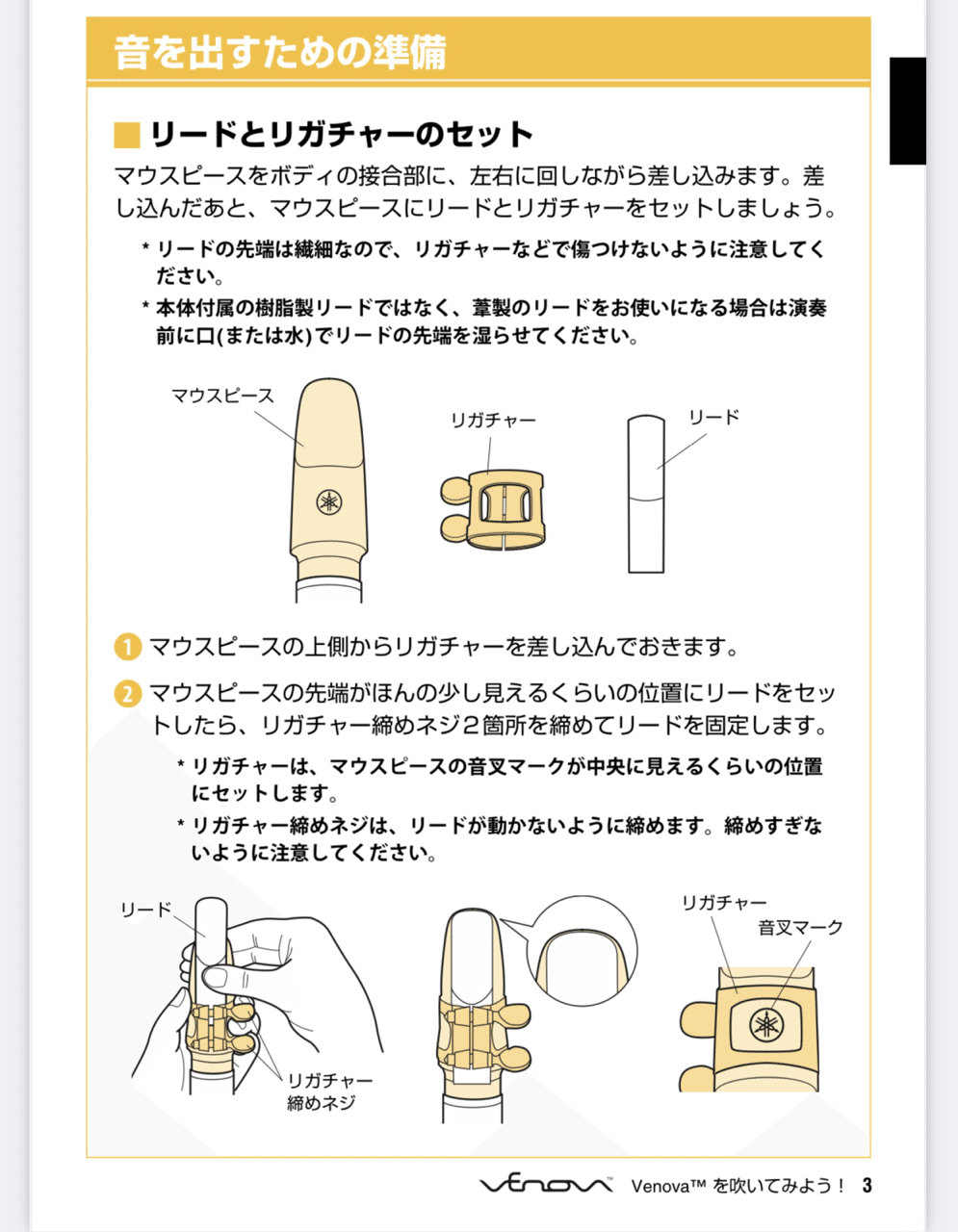 音を出すための準備

リードとリガチャーのセット

マウスピースをボディの接合部に、左右に回しながら差し込みます。差し込んだあと、マウスピースにリードとリガチャーをセットしましょう。

* リードの先端は繊細なので、リガチャーなどで傷つけないように注意してください。
* 本体付属の樹脂製リードではなく、葦製のリードをお使いになる場合は演奏前に口(または水)でリードの先端を湿らせてください。

マウスピース
リガチャー
リード

1 マウスピースの上側からリガチャーを差し込んでおきます。

2 マウスピースの先端がほんの少し見えるくらいの位置にリードをセットしたら、リガチャー締めネジ2箇所を締めてリードを固定します。

* リガチャーは、マウスピースの音叉マークが中央に見えるくらいの位置にセットします。
* リガチャー締めネジは、リードが動かないように締めます。締めすぎないように注意してください。

リード
リガチャー締めネジ
リガチャー
音叉マーク

Venova Venova™ を吹いてみよう！ 3