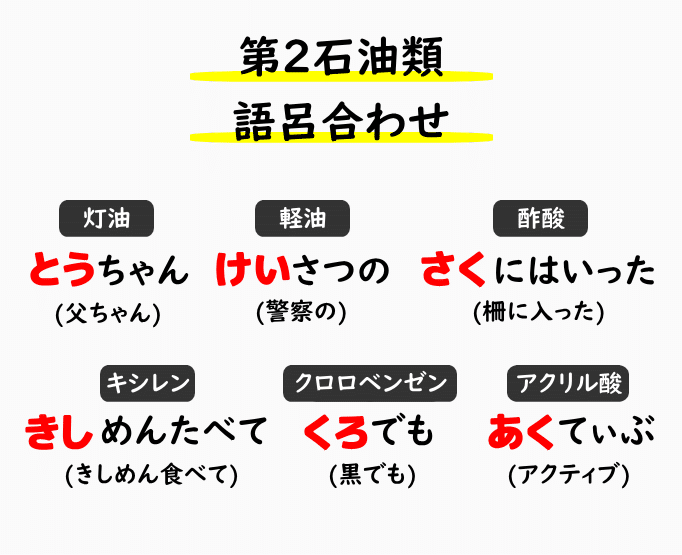 第2石油類

語呂合わせ

灯油

とうちゃん

(父ちゃん)

軽油

けいさつの

(警察の)

酢酸

さくにはいった

(柵に入った)

キシレン

きしめんたべて

(きしめん食べて)

クロロベンゼン

くろでも

(黒でも)

アクリル酸

あくてぃぶ

(アクティブ)