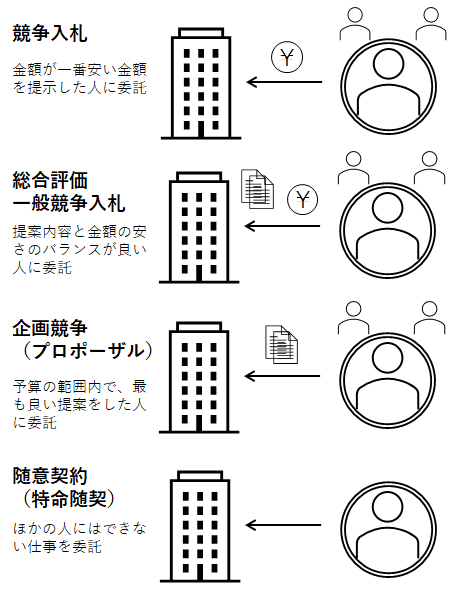 競争入札

金額が一番安い金額を提示した人に委託

¥

総合評価
一般競争入札

提案内容と金額の安さのバランスが良い人に委託

¥

企画競争
（プロポーザル）

予算の範囲内で、最も良い提案をした人に委託

随意契約
（特命随契）

ほかの人にはできない仕事を委託