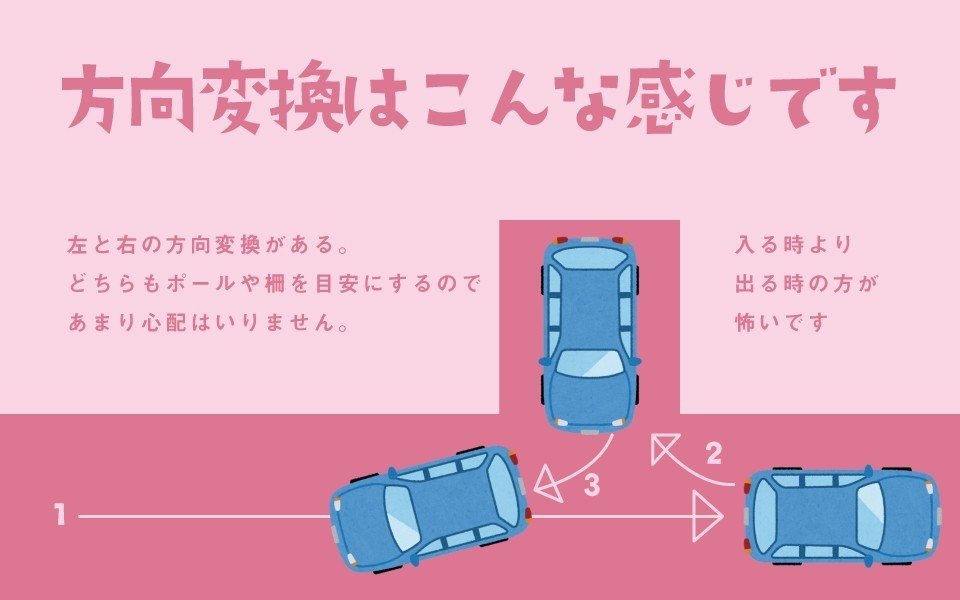 方向変換はこんな感じです

左と右の方向変換がある。
どちらもポールや柵を目安にするので
あまり心配はいりません。

入る時より
出る時の方が
怖いです

1

2

3