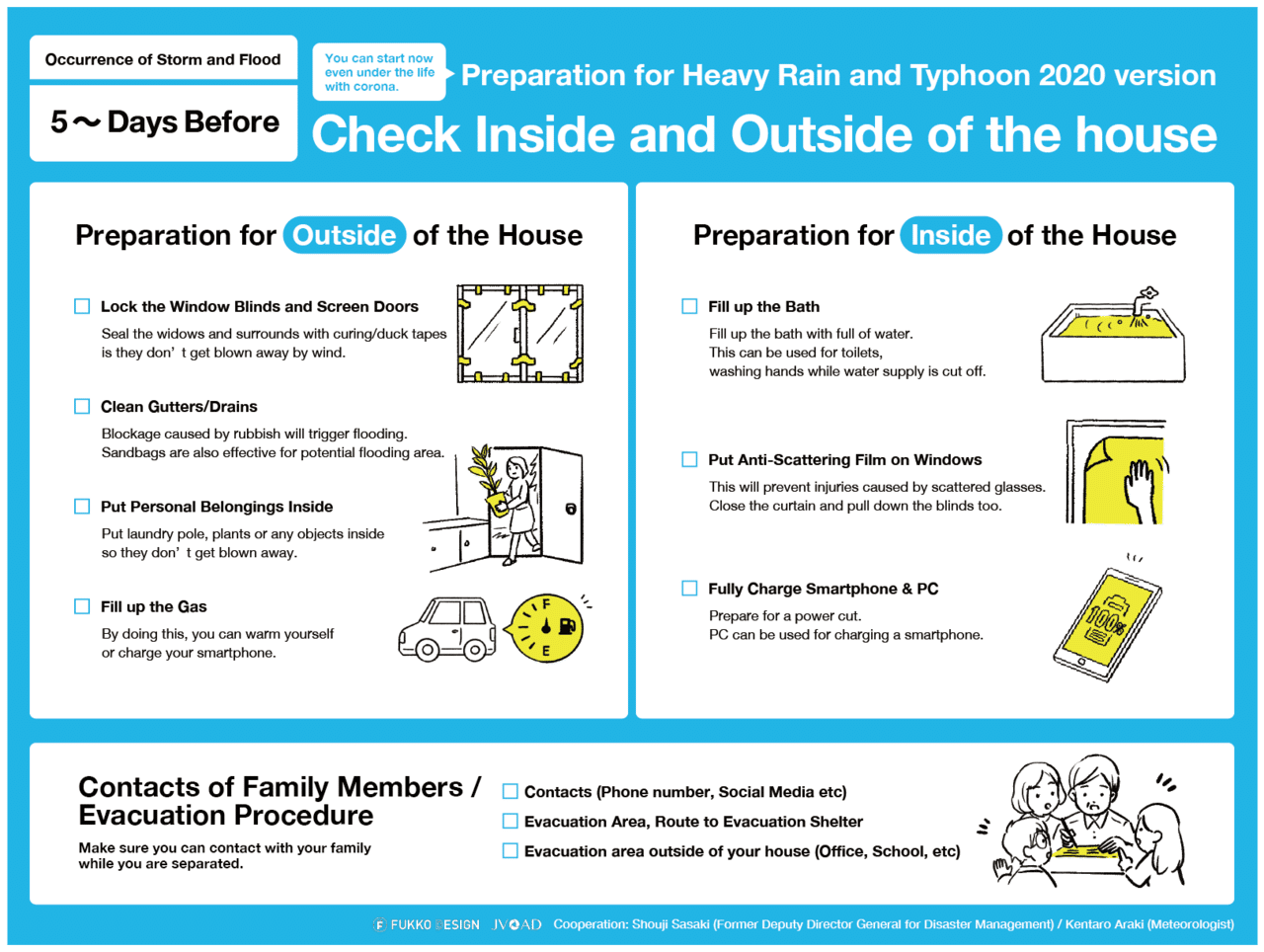 Occurrence of Storm and Flood

5～Days Before

You can start now even under the life with corona.

Preparation for Heavy Rain and Typhoon 2020 version

Check Inside and Outside of the house

Preparation for Outside of the House

☐ Lock the Window Blinds and Screen Doors

Seal the widows and surrounds with curing/duck tapes is they don' t get blown away by wind.

☐ Clean Gutters/Drains

Blockage caused by rubbish will trigger flooding. Sandbags are also effective for potential flooding area.

☐ Put Personal Belongings Inside

Put laundry pole, plants or any objects inside so they don' t get blown away.

☐ Fill up the Gas

By doing this, you can warm yourself or charge your smartphone.

F

E

Preparation for Inside of the House

☐ Fill up the Bath

Fill up the bath with full of water. This can be used for toilets, washing hands while water supply is cut off.

☐ Put Anti-Scattering Film on Windows

This will prevent injuries caused by scattered glasses. Close the curtain and pull down the blinds too.

☐ Fully Charge Smartphone & PC

Prepare for a power cut. PC can be used for charging a smartphone.

100%

Contacts of Family Members / Evacuation Procedure

Make sure you can contact with your family while you are separated.

☐ Contacts (Phone number, Social Media etc)

☐ Evacuation Area, Route to Evacuation Shelter

☐ Evacuation area outside of your house (Office, School, etc)

FUKKO DESIGN JVOAD Cooperation: Shouji Sasaki (Former Deputy Director General for Disaster Management) / Kentaro Araki (Meteorologist)