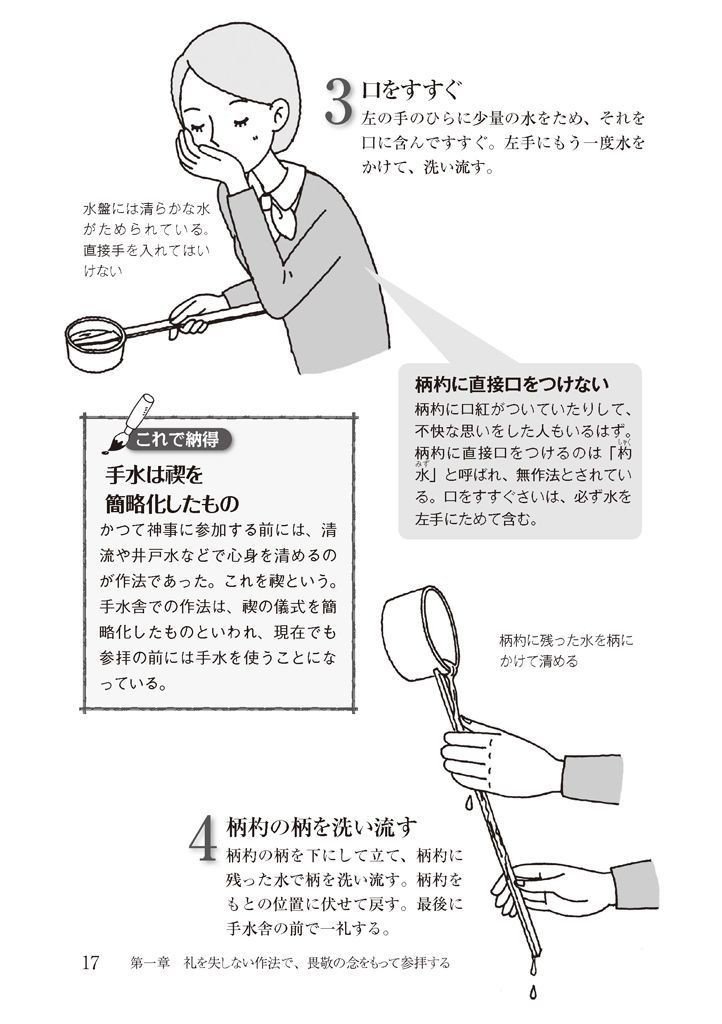 3 口をすすぐ
左の手のひらに少量の水をため、それを口に含んですすぐ。左手にもう一度水をかけて、洗い流す。

水盤には清らかな水がためられている。直接手を入れてはいけない

柄杓に直接口をつけない
柄杓に口紅がついていたりして、不快な思いをした人もいるはず。柄杓に直接口をつけるのは「杓水」と呼ばれ、無作法とされている。口をすすぐさいは、必ず水を左手にためて含む。

これで納得
手水は禊を簡略化したもの
かつて神事に参加する前には、清流や井戸水などで心身を清めるのが作法であった。これを禊という。手水舎での作法は、禊の儀式を簡略化したものといわれ、現在でも参拝の前には手水を使うことになっている。

柄杓に残った水を柄にかけて清める

4 柄杓の柄を洗い流す
柄杓の柄を下にして立て、柄杓に残った水で柄を洗い流す。柄杓をもとの位置に伏せて戻す。最後に手水舎の前で一礼する。

17　第一章　礼を失しない作法で、畏敬の念をもって参拝する