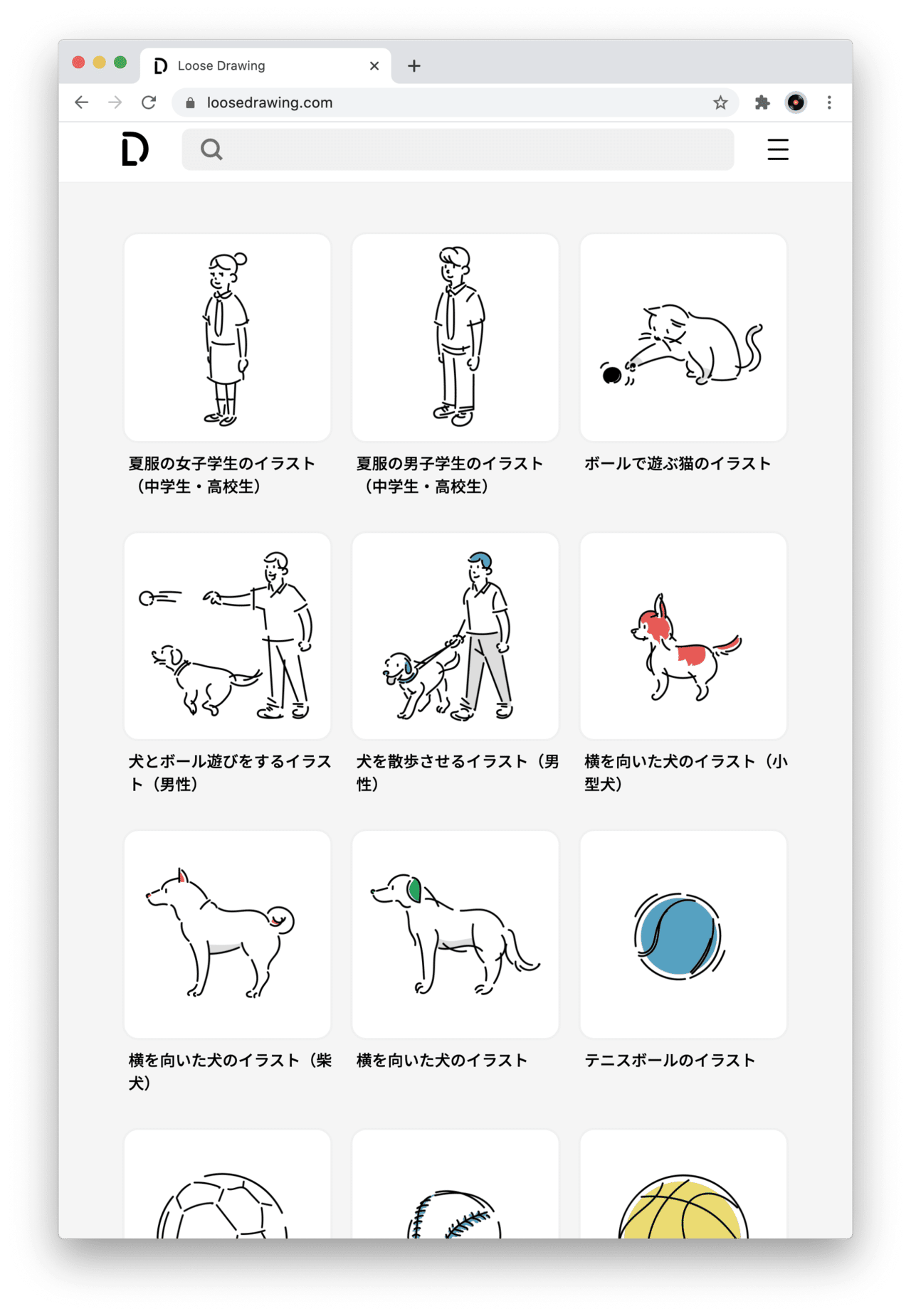 Loose Drawing

loosedrawing.com

夏服の女子学生のイラスト（中学生・高校生）

夏服の男子学生のイラスト（中学生・高校生）

ボールで遊ぶ猫のイラスト

犬とボール遊びをするイラスト（男性）

犬を散歩させるイラスト（男性）

横を向いた犬のイラスト（小型犬）

横を向いた犬のイラスト（柴犬）

横を向いた犬のイラスト

テニスボールのイラスト