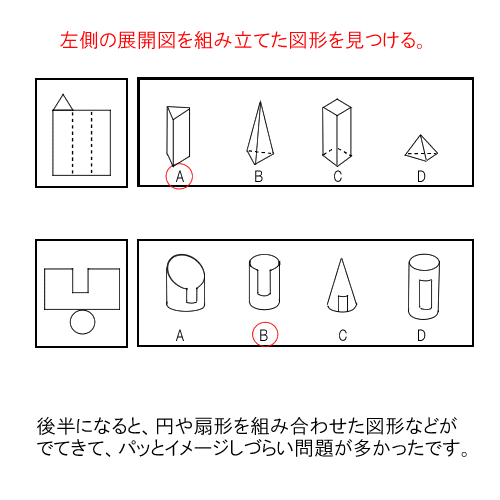 左側の展開図を組み立てた図形を見つける。

A B C D

A B C D

後半になると、円や扇形を組み合わせた図形などがでてきて、パッとイメージしづらい問題が多かったです。