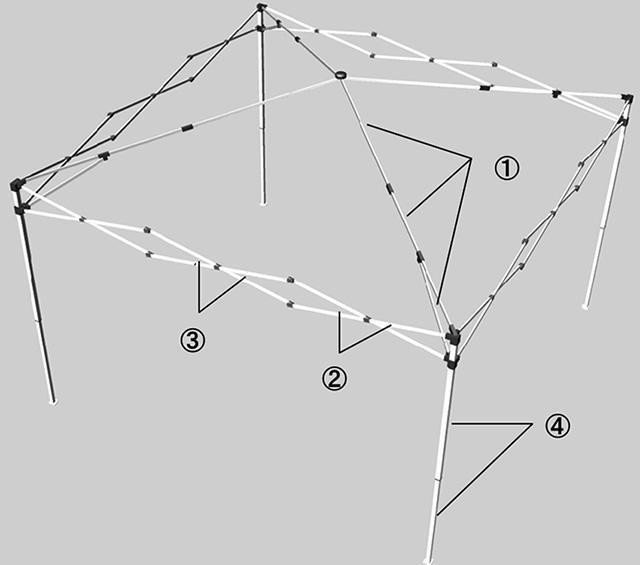 ①
③
②
④