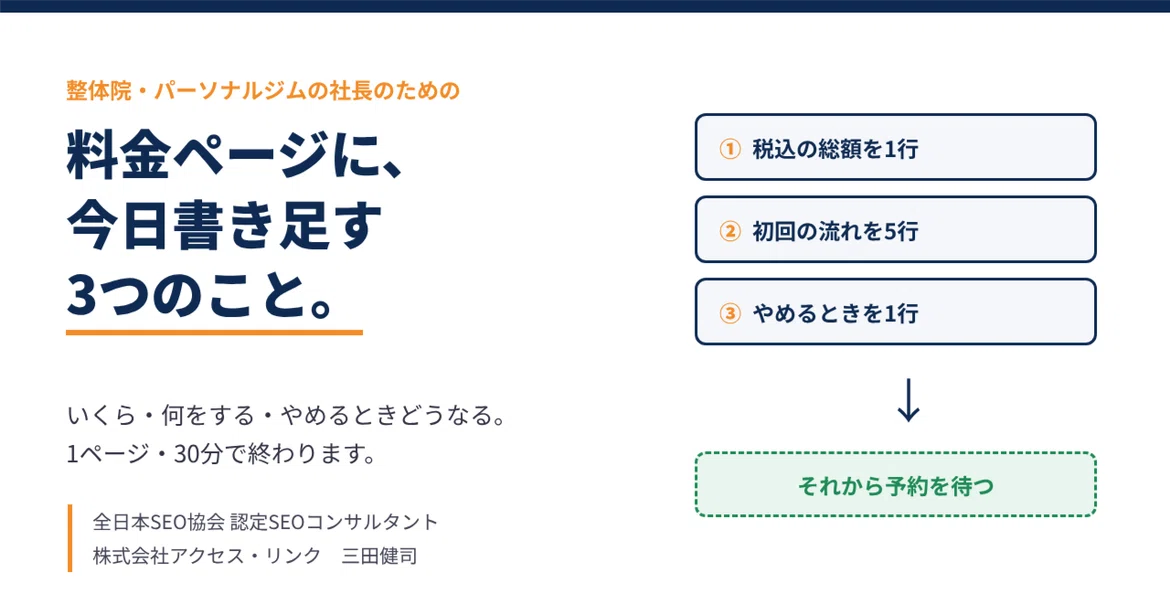 整体院・パーソナルジムの社長のための

料金ページに、
今日書き足す
3つのこと。

いくら・何をする・やめるときどうなる。
1ページ・30分で終わります。

全日本SEO協会 認定SEOコンサルタント
株式会社アクセス・リンク 三田健司

① 税込の総額を1行

② 初回の流れを5行

③ やめるときを1行

↓

それから予約を待つ