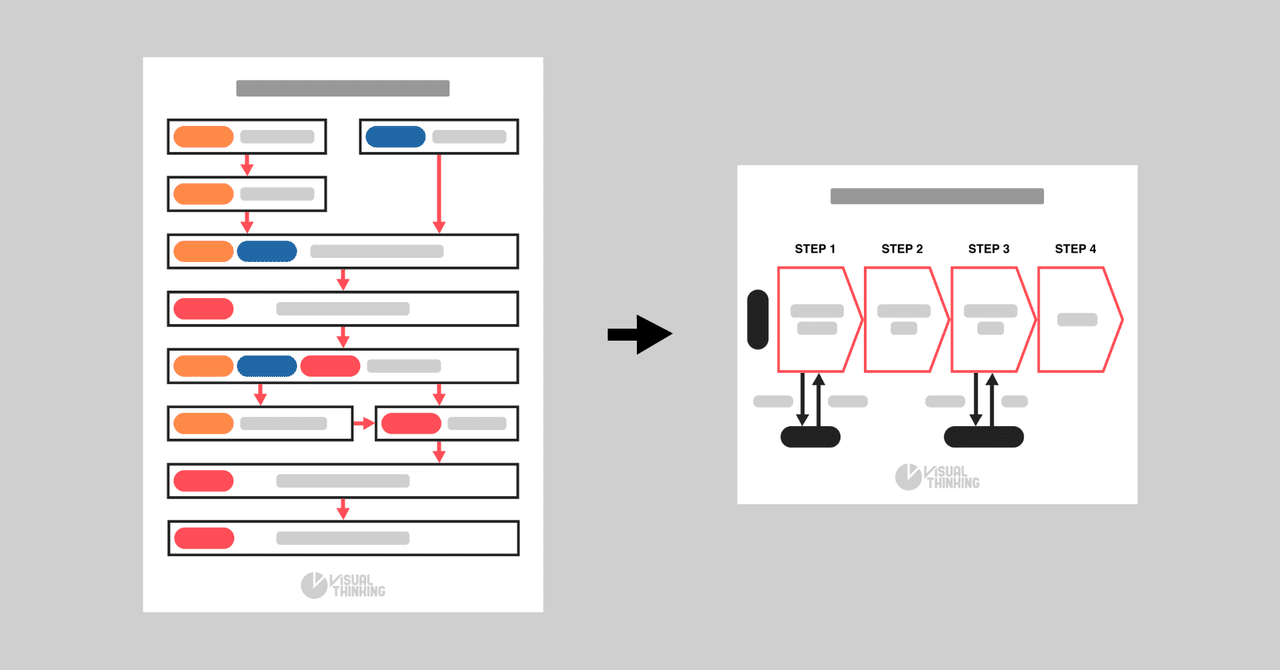 VISUAL THINKING

STEP 1
STEP 2
STEP 3
STEP 4

VISUAL THINKING