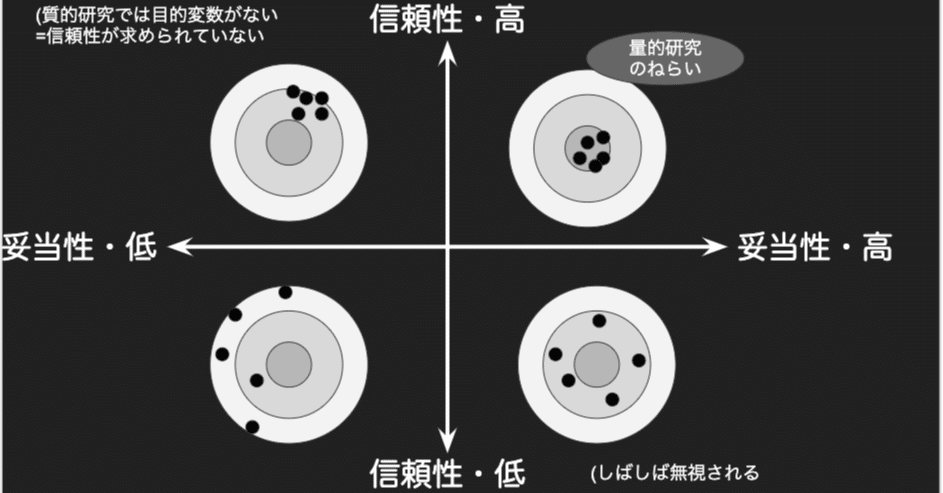 (質的研究では目的変数がない
=信頼性が求められていない

信頼性・高

量的研究
のねらい

妥当性・低

妥当性・高

信頼性・低

(しばしば無視される