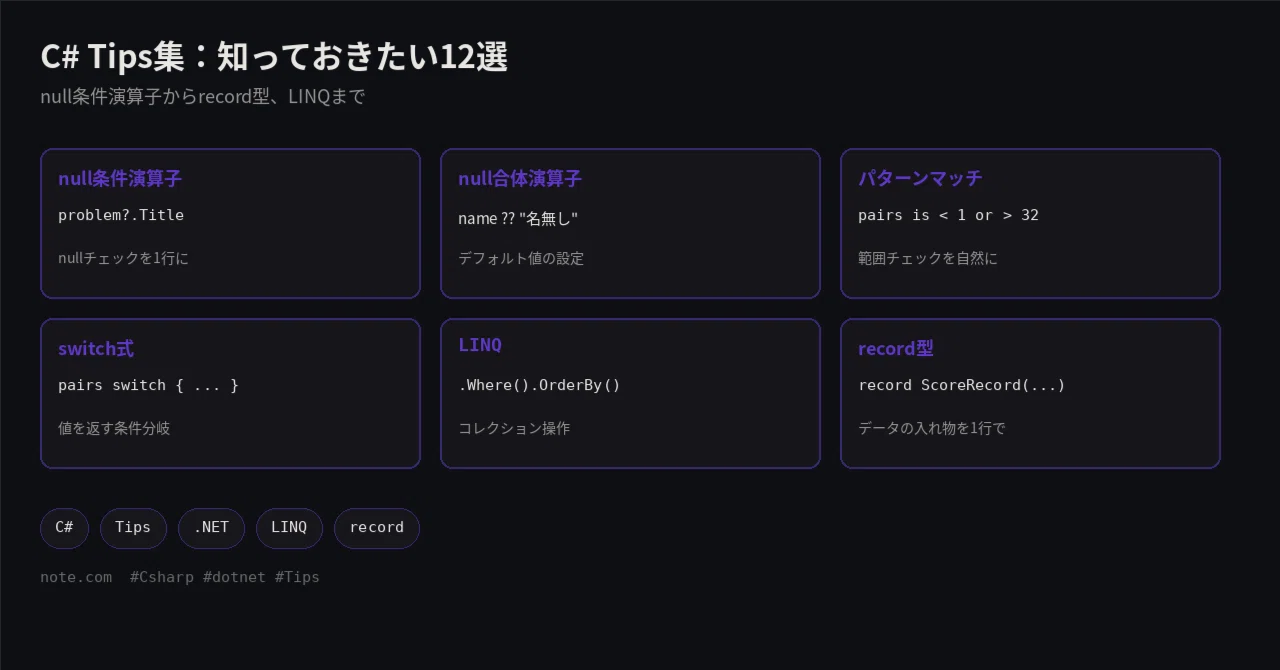 C# Tips集：知っておきたい12選

null条件演算子からrecord型、LINQまで

null条件演算子

problem?.Title

nullチェックを1行に

null合体演算子

name ?? "名無し"

デフォルト値の設定

パターンマッチ

pairs is < 1 or > 32

範囲チェックを自然に

switch式

pairs switch { ... }

値を返す条件分岐

LINQ

.Where().OrderBy()

コレクション操作

record型

record ScoreRecord(...)

データの入れ物を1行で

C#

Tips

.NET

LINQ

record

note.com #Csharp #dotnet #Tips