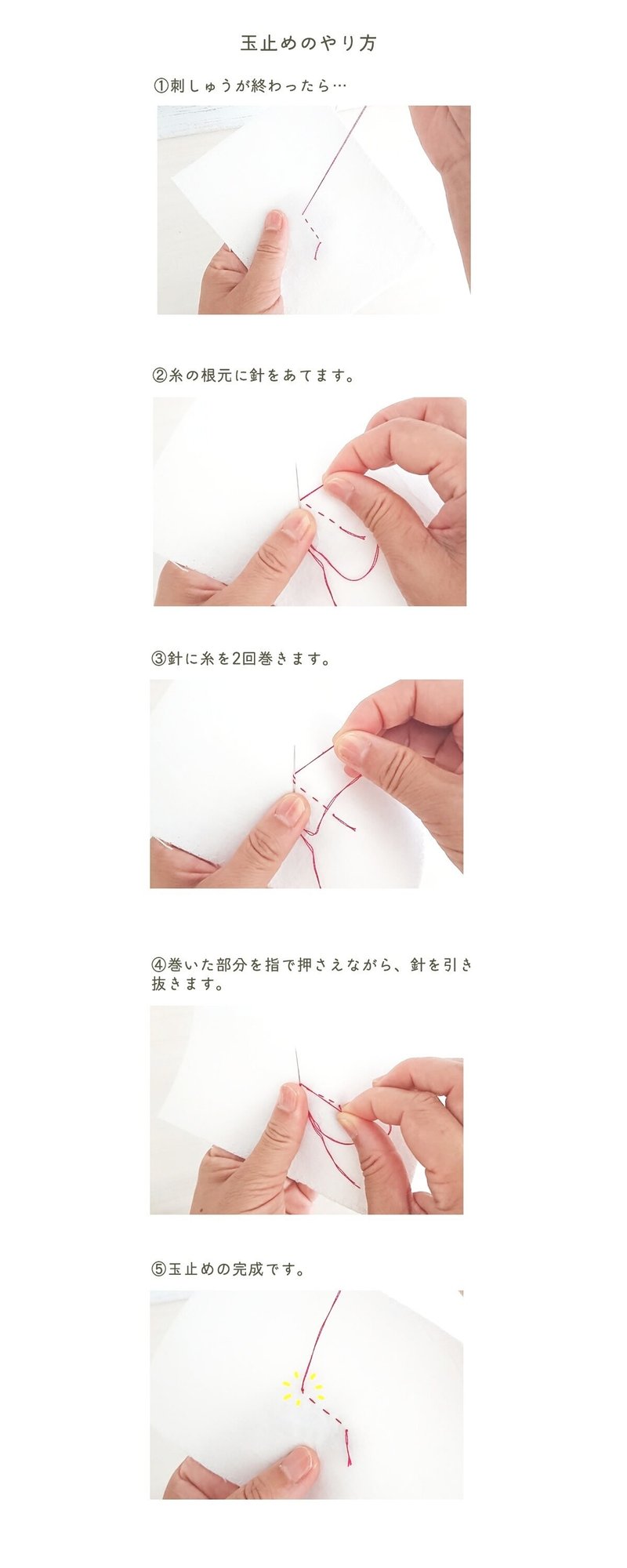 玉止めのやり方

①刺しゅうが終わったら…

②糸の根元に針をあてます。

③針に糸を2回巻きます。

④巻いた部分を指で押さえながら、針を引き抜きます。

⑤玉止めの完成です。