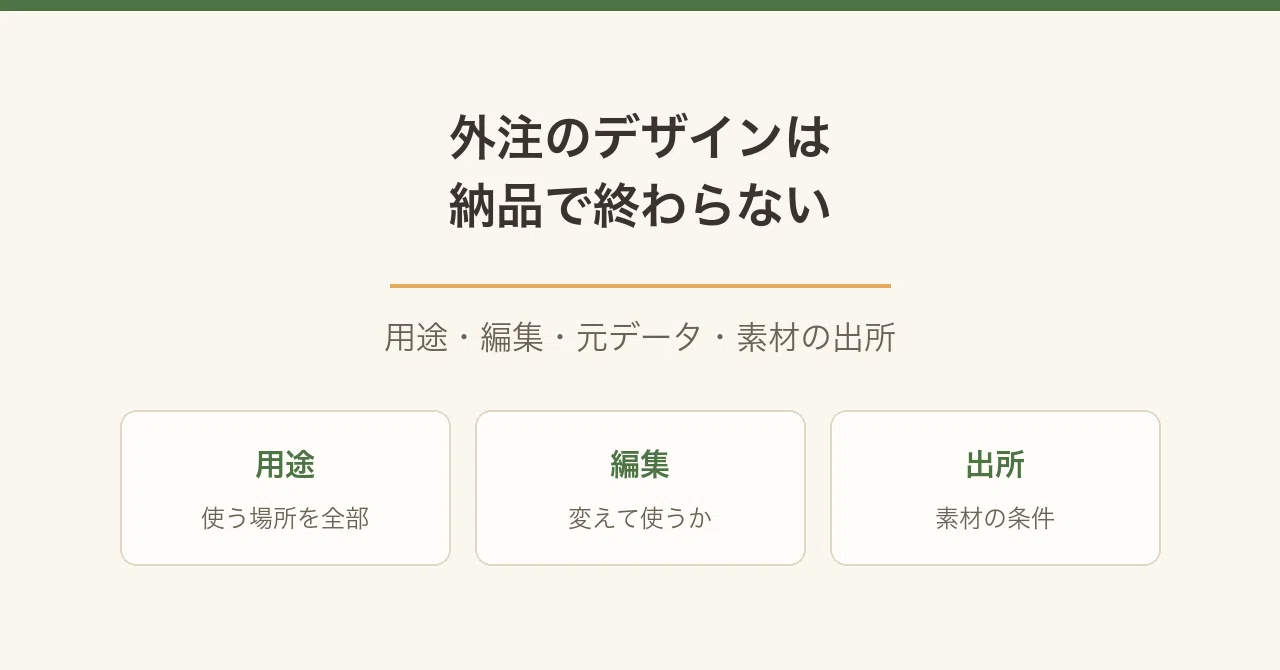 外注のデザインは
納品で終わらない

用途・編集・元データ・素材の出所

用途
使う場所を全部

編集
変えて使うか

出所
素材の条件