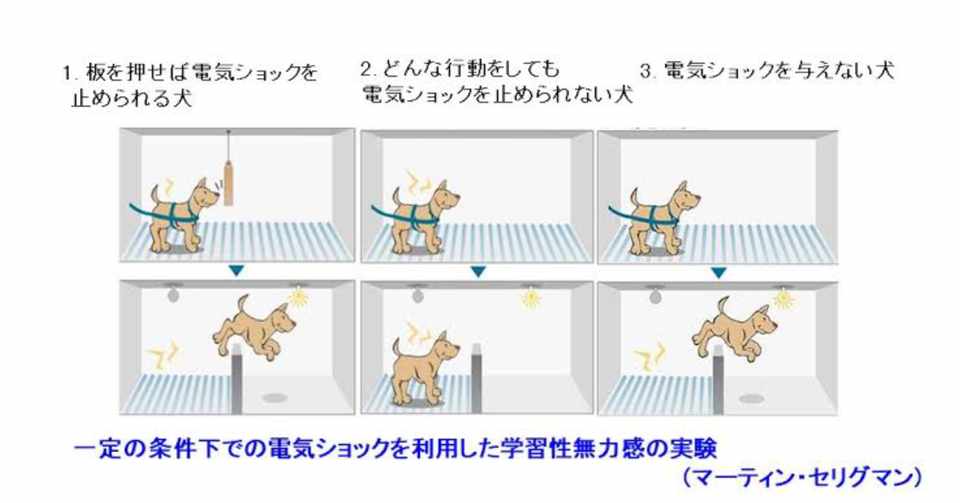 1. 板を押せば電気ショックを止められる犬

2. どんな行動をしても電気ショックを止められない犬

3. 電気ショックを与えない犬

一定の条件下での電気ショックを利用した学習性無力感の実験
（マーティン・セリグマン）