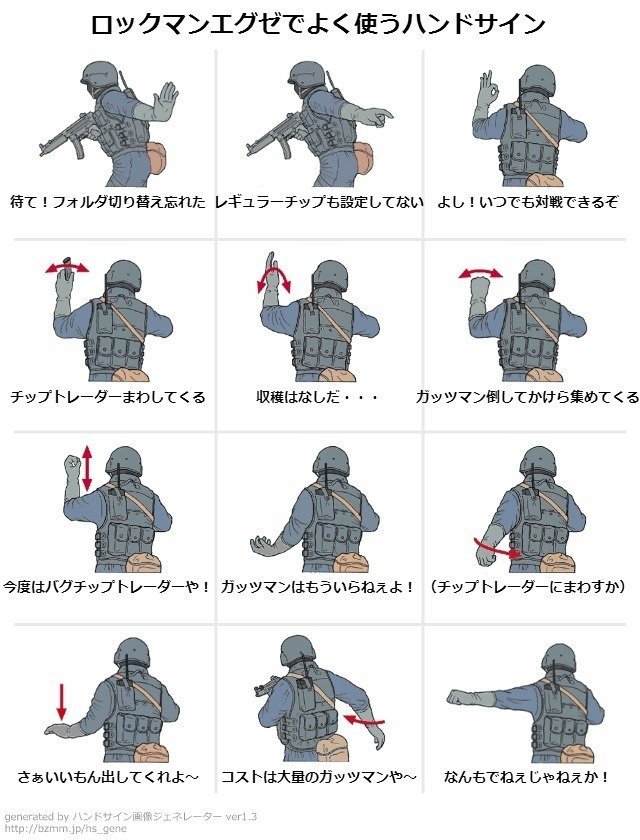 ロックマンエグゼでよく使うハンドサイン

待て！フォルダ切り替え忘れた

レギュラーチップも設定してない

よし！いつでも対戦できるぞ

チップトレーダーまわしてくる

収穫はなしだ・・・

ガッツマン倒してかけら集めてくる

今度はバグチップトレーダーや！

ガッツマンはもういらねぇよ！

（チップトレーダーにまわすか）

さぁいいもん出してくれよ～

コストは大量のガッツマンや～

なんもでねぇじゃねぇか！

generated by ハンドサイン画像ジェネレーター ver1.3
http://bzmm.jp/hs_gene