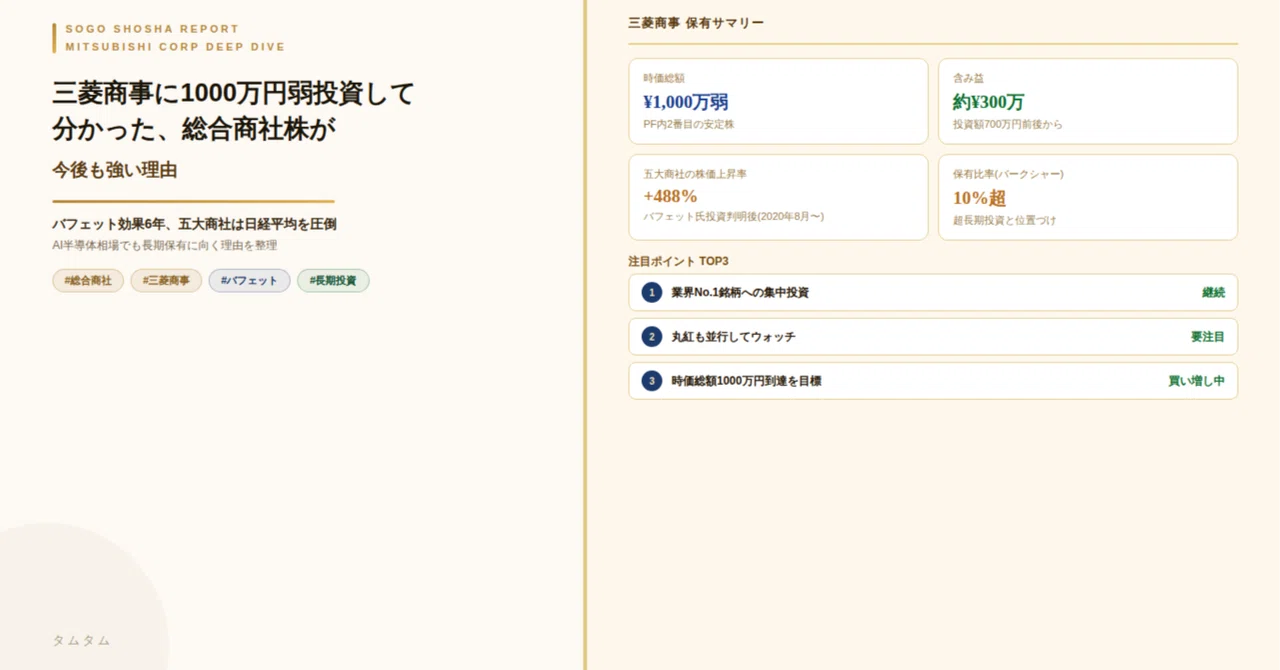 SOGO SHOSHA REPORT
MITSUBISHI CORP DEEP DIVE

三菱商事に1000万円弱投資して分かった、総合商社株が

今後も強い理由

バフェット効果6年、五大商社は日経平均を圧倒
AI半導体相場でも長期保有に向く理由を整理

#総合商社 #三菱商事 #バフェット #長期投資

タムタム

三菱商事 保有サマリー

時価総額
¥1,000万弱
PF内2番目の安定株

含み益
約¥300万
投資額700万円前後から

五大商社の株価上昇率
+488%
バフェット氏投資判明後(2020年8月〜)

保有比率(バークシャー)
10%超
超長期投資と位置づけ

注目ポイント TOP3

1 業界No.1銘柄への集中投資 継続

2 丸紅も並行してウォッチ 要注目

3 時価総額1000万円到達を目標 買い増し中