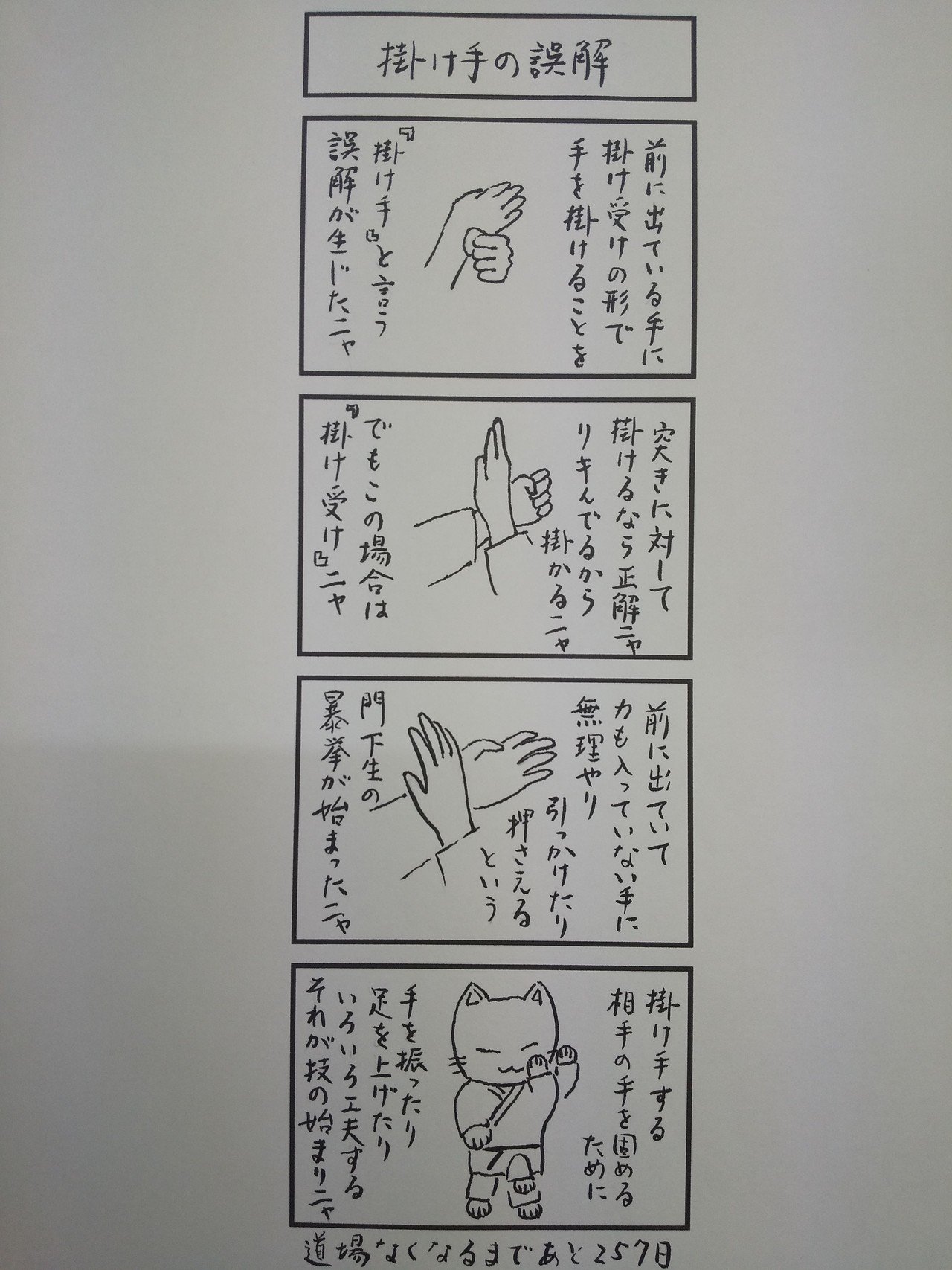 掛け手の誤解

前に出ている手に
掛け受けの形で
手を掛けることを
『掛け手』と言う
誤解が生じたニャ

突きに対して
掛けるなら正解ニャ
リキんでるから
掛かるニャ
でもこの場合は
『掛け受け』ニャ

前に出ていて
力も入っていない手に
無理やり
引っかけたり
押さえる
という
門下生の
暴挙が始まったニャ

掛け手する
相手の手を固める
ために
手を振ったり
足を上げたり
いろいろ工夫する
それが技の始まりニャ

道場なくなるまであと257日