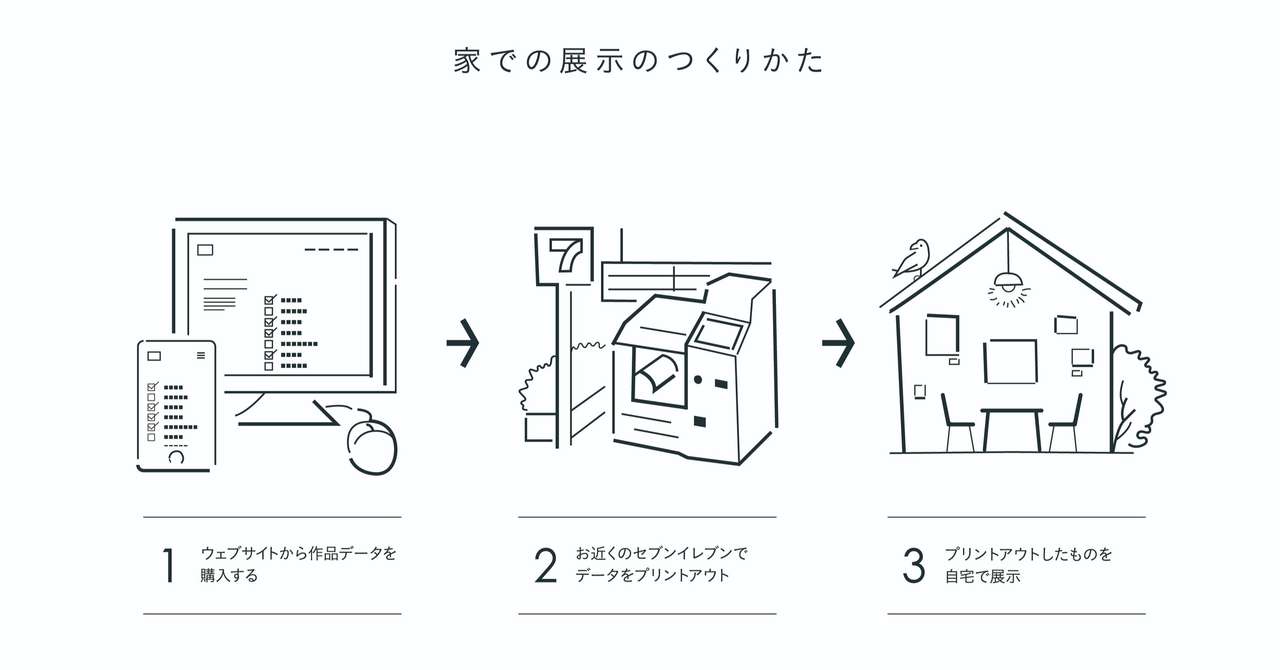 家での展示のつくりかた

7

1 ウェブサイトから作品データを購入する

2 お近くのセブンイレブンでデータをプリントアウト

3 プリントアウトしたものを自宅で展示