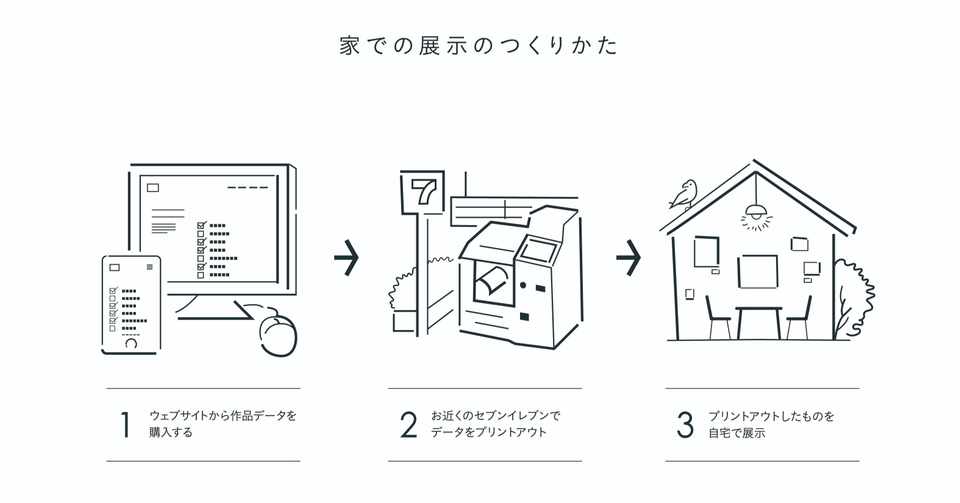 家での展示のつくりかた

7

1 ウェブサイトから作品データを購入する

2 お近くのセブンイレブンでデータをプリントアウト

3 プリントアウトしたものを自宅で展示