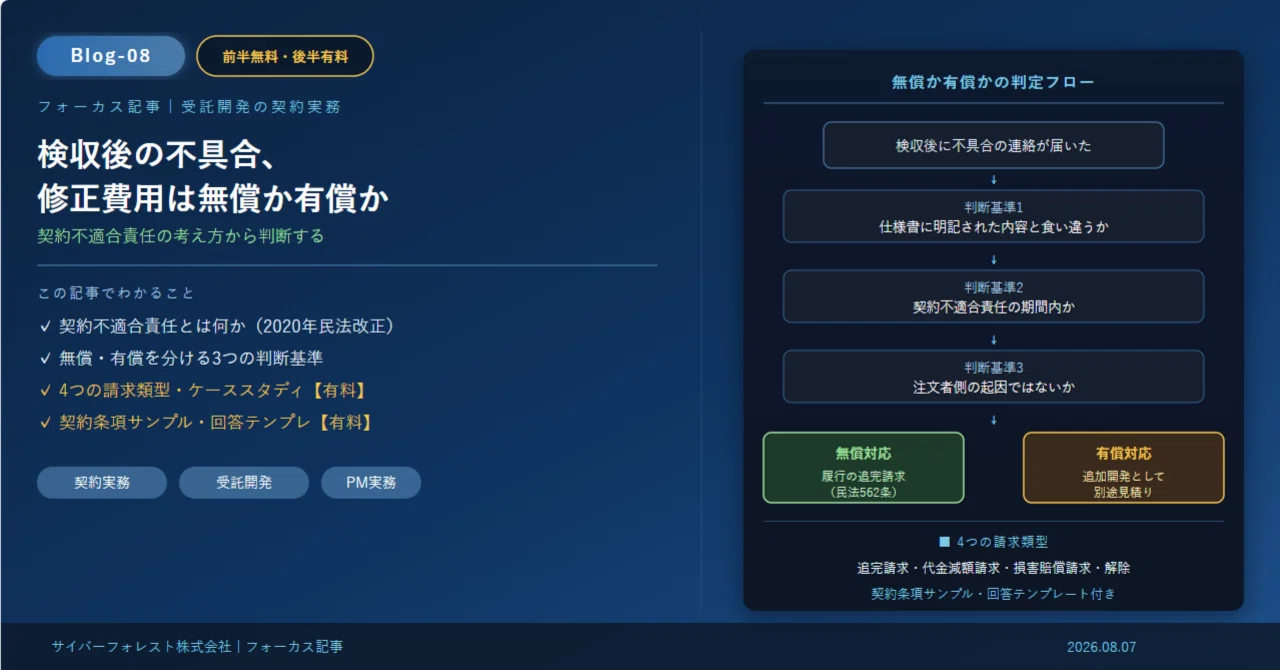 Blog-08

前半無料・後半有料

フォーカス記事｜受託開発の契約実務

検収後の不具合、
修正費用は無償か有償か

契約不適合責任の考え方から判断する

この記事でわかること

✓ 契約不適合責任とは何か（2020年民法改正）

✓ 無償・有償を分ける3つの判断基準

✓ 4つの請求類型・ケーススタディ【有料】

✓ 契約条項サンプル・回答テンプレ【有料】

契約実務

受託開発

PM実務

無償か有償かの判定フロー

検収後に不具合の連絡が届いた

↓

判断基準1
仕様書に明記された内容と食い違うか

↓

判断基準2
契約不適合責任の期間内か

↓

判断基準3
注文者側の起因ではないか

↓

無償対応
履行の追完請求
（民法562条）

有償対応
追加開発として
別途見積り

■ 4つの請求類型

追完請求・代金減額請求・損害賠償請求・解除

契約条項サンプル・回答テンプレート付き

サイバーフォレスト株式会社｜フォーカス記事

2026.08.07