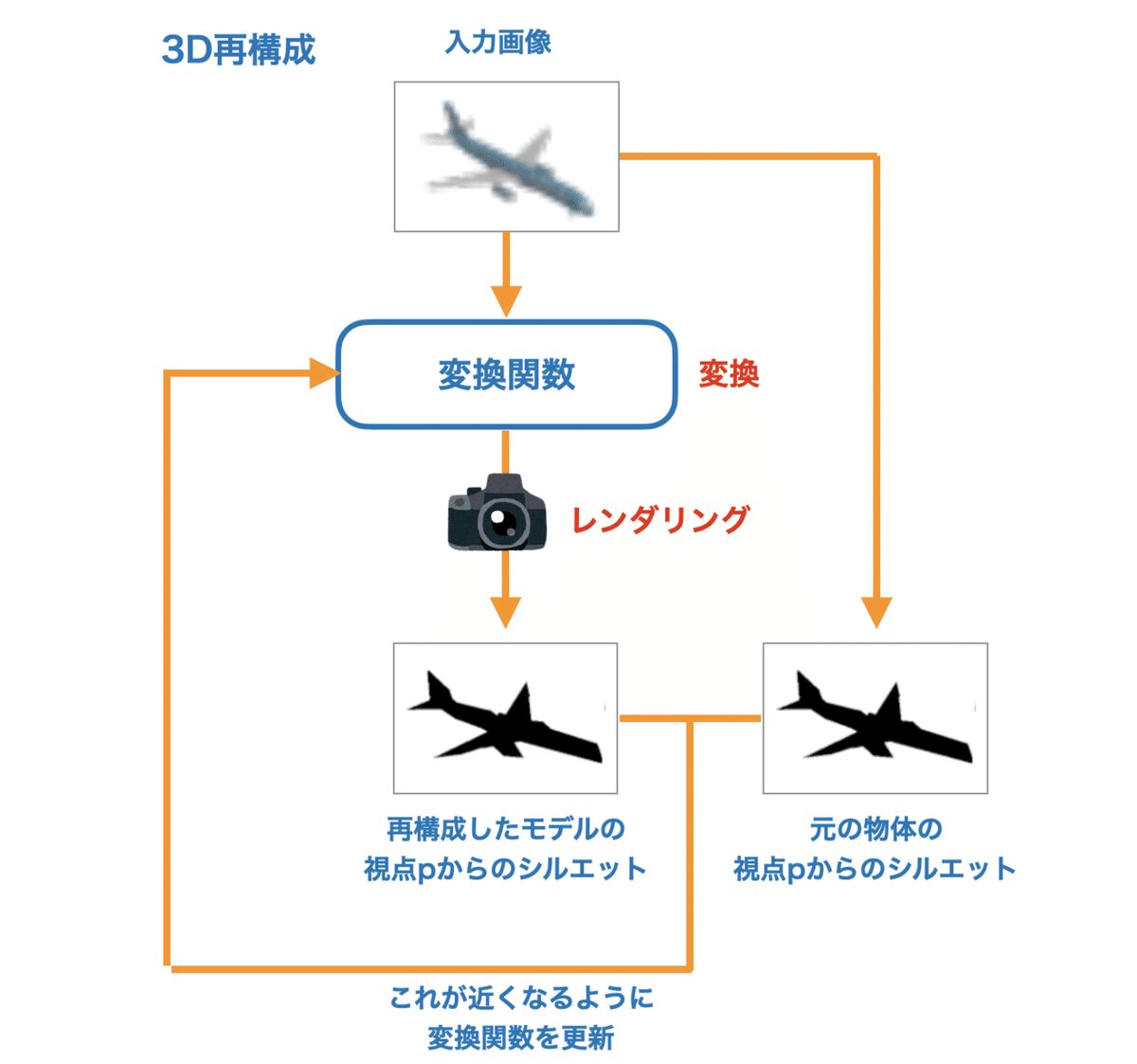 3D再構成

入力画像

変換関数

変換

レンダリング

再構成したモデルの
視点pからのシルエット

元の物体の
視点pからのシルエット

これが近くなるように
変換関数を更新