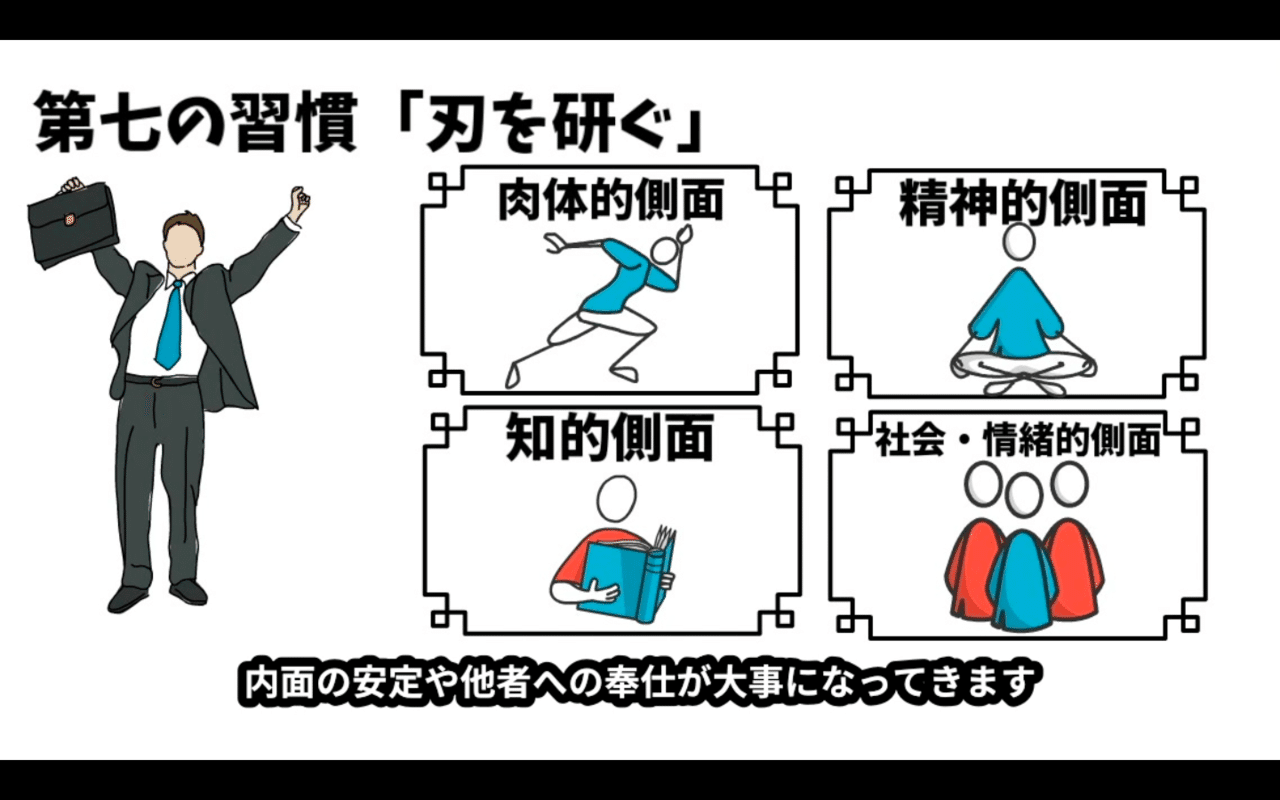 第七の習慣「刃を研ぐ」

肉体的側面

精神的側面

知的側面

社会・情緒的側面

内面の安定や他者への奉仕が大事になってきます