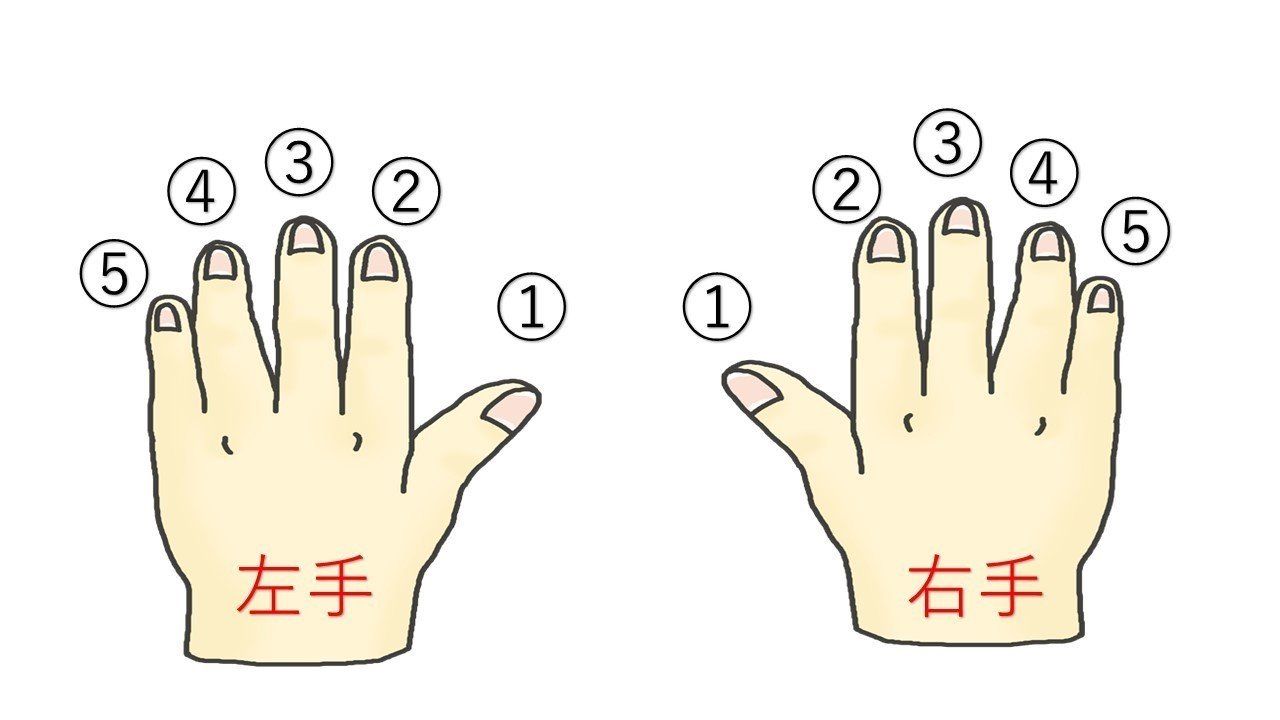 ⑤ ④ ③ ② ①

左手

① ② ③ ④ ⑤

右手