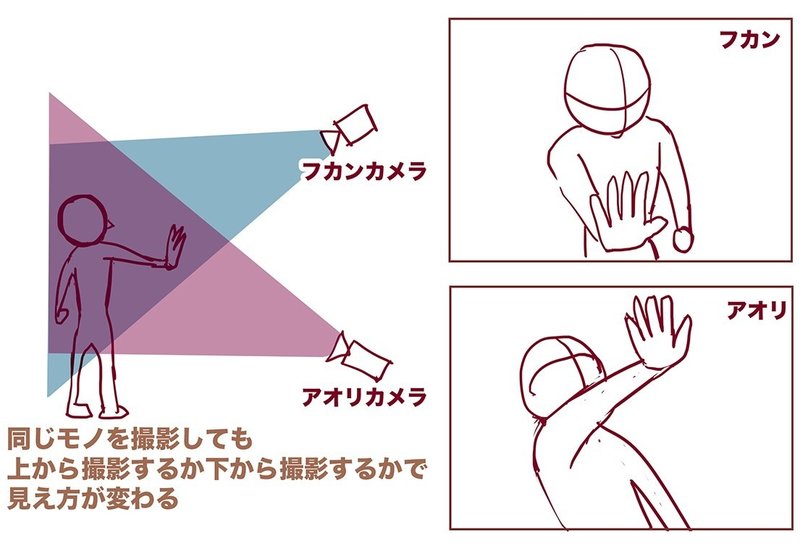 フカンカメラ

アオリカメラ

同じモノを撮影しても
上から撮影するか下から撮影するかで
見え方が変わる

フカン

アオリ