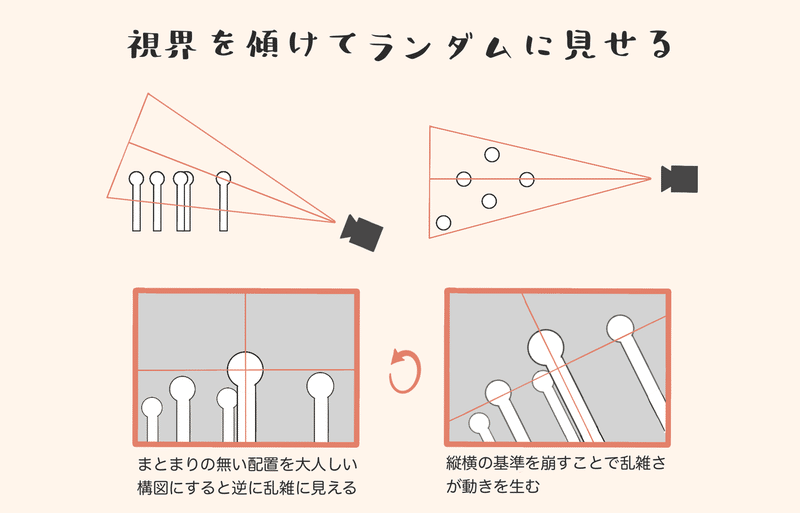 視界を傾けてランダムに見せる

まとまりの無い配置を大人しい構図にすると逆に乱雑に見える

縦横の基準を崩すことで乱雑さが動きを生む