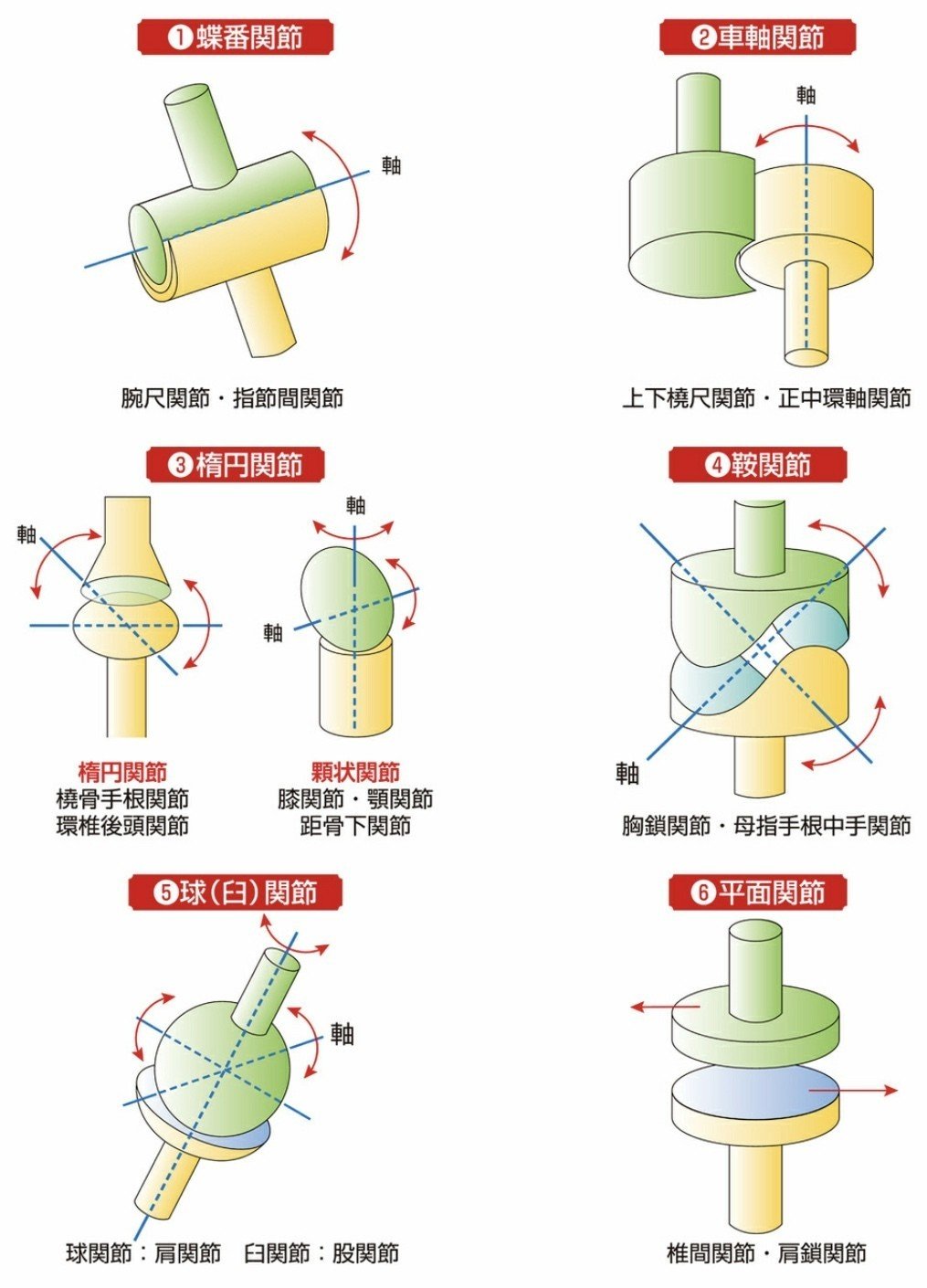 ❶蝶番関節

軸

腕尺関節・指節間関節

❷車軸関節

軸

上下橈尺関節・正中環軸関節

❸楕円関節

軸

軸

軸

楕円関節
橈骨手根関節
環椎後頭関節

顆状関節
膝関節・顎関節
距骨下関節

❹鞍関節

軸

胸鎖関節・母指手根中手関節

❺球(臼)関節

軸

球関節：肩関節　臼関節：股関節

❻平面関節

椎間関節・肩鎖関節