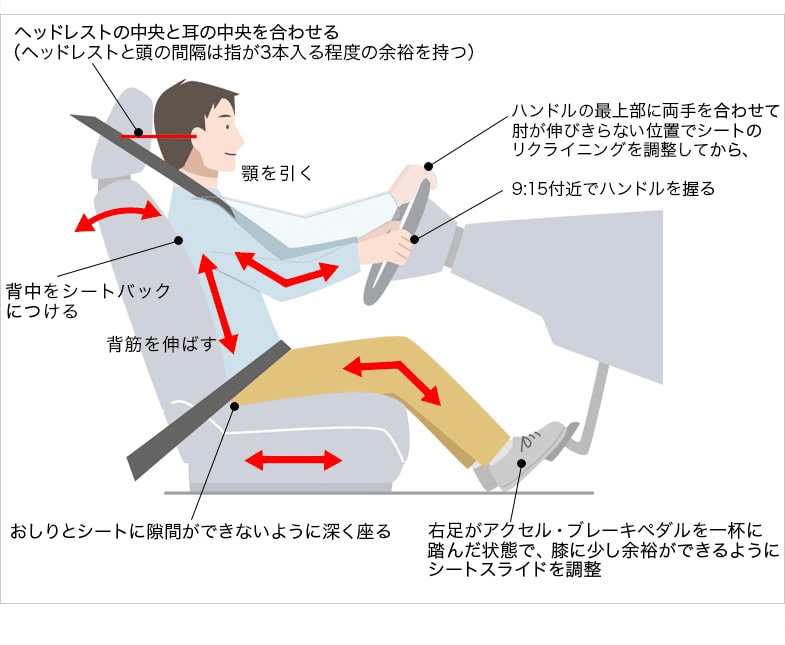 ヘッドレストの中央と耳の中央を合わせる
(ヘッドレストと頭の間隔は指が3本入る程度の余裕を持つ)

ハンドルの最上部に両手を合わせて肘が伸びきらない位置でシートのリクライニングを調整してから、

顎を引く

9:15付近でハンドルを握る

背中をシートバックにつける

背筋を伸ばす

おしりとシートに隙間ができないように深く座る

右足がアクセル・ブレーキペダルを一杯に踏んだ状態で、膝に少し余裕ができるようにシートスライドを調整