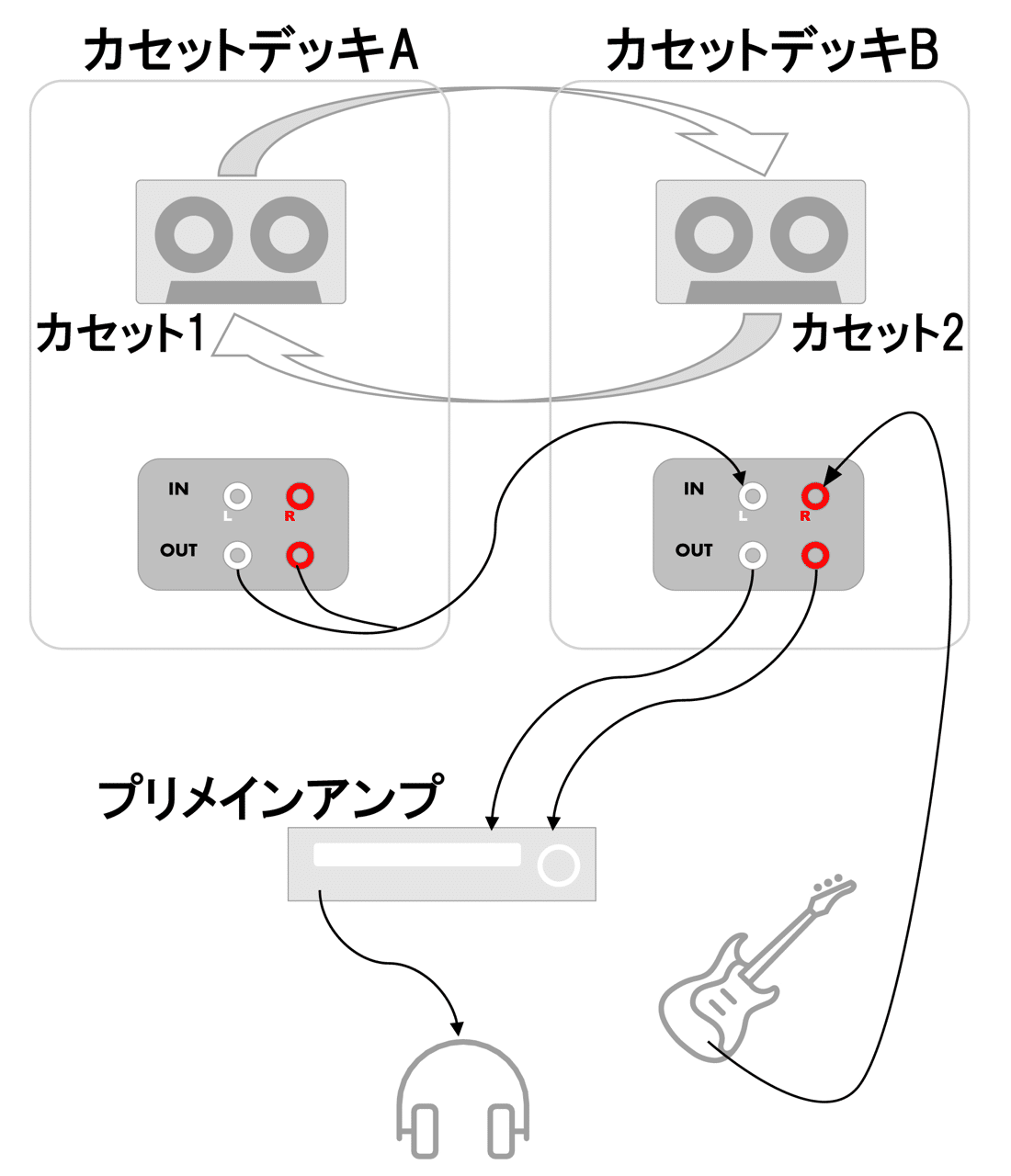 カセットデッキA

カセットデッキB

カセット1

カセット2

IN
L
R
OUT

IN
L
R
OUT

プリメインアンプ