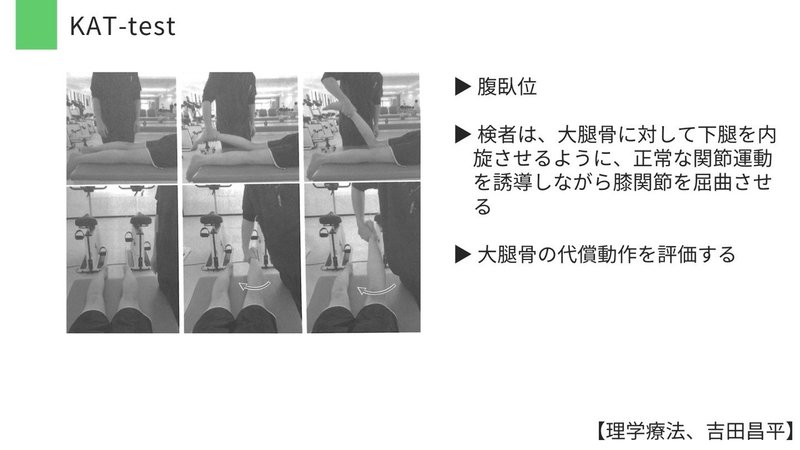 KAT-test

▶ 腹臥位

▶ 検者は、大腿骨に対して下腿を内旋させるように、正常な関節運動を誘導しながら膝関節を屈曲させる

▶ 大腿骨の代償動作を評価する

【理学療法、吉田昌平】