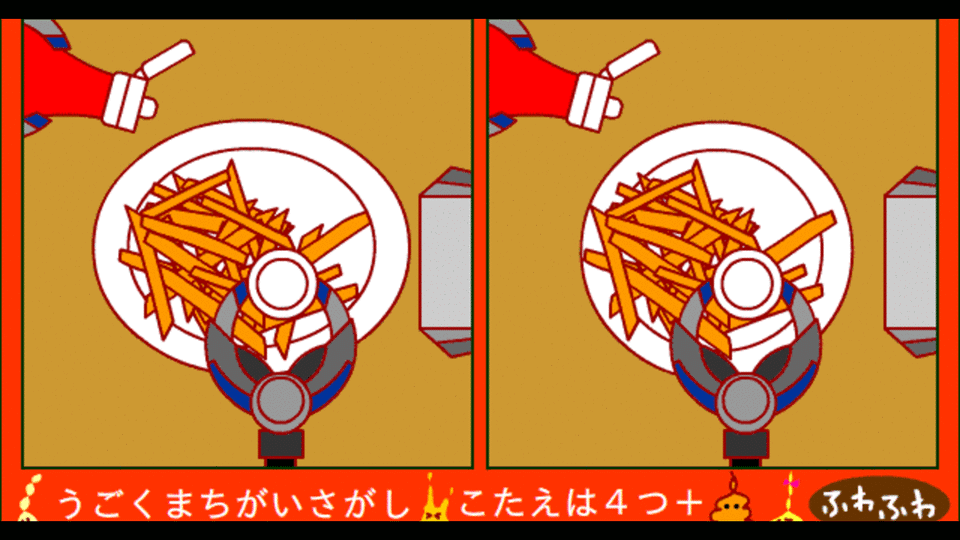 うごくまちがいさがし こたえは４つ＋ ふわふわ