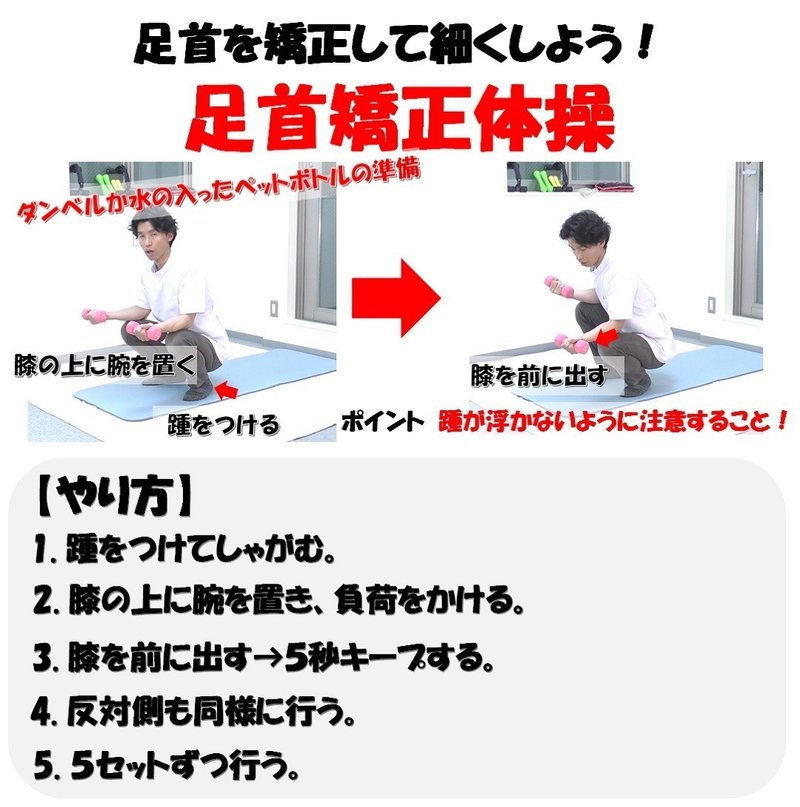 足首を矯正して細くしよう！

足首矯正体操

ダンベルか水の入ったペットボトルの準備

膝の上に腕を置く

踵をつける

膝を前に出す

ポイント 踵が浮かないように注意すること！

【やり方】

1. 踵をつけてしゃがむ。

2. 膝の上に腕を置き、負荷をかける。

3. 膝を前に出す→5秒キープする。

4. 反対側も同様に行う。

5. 5セットずつ行う。