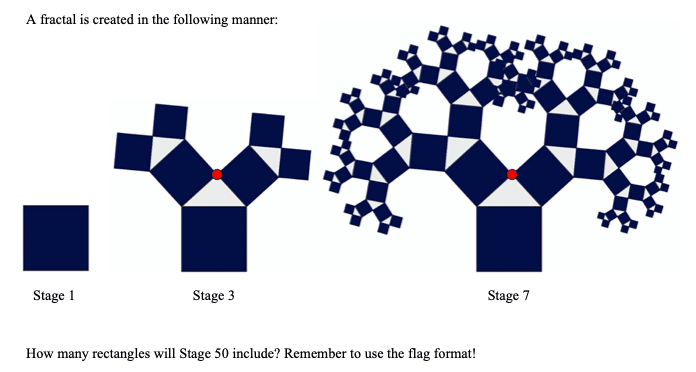 A fractal is created in the following manner:

Stage 1

Stage 3

Stage 7

How many rectangles will Stage 50 include? Remember to use the flag format!