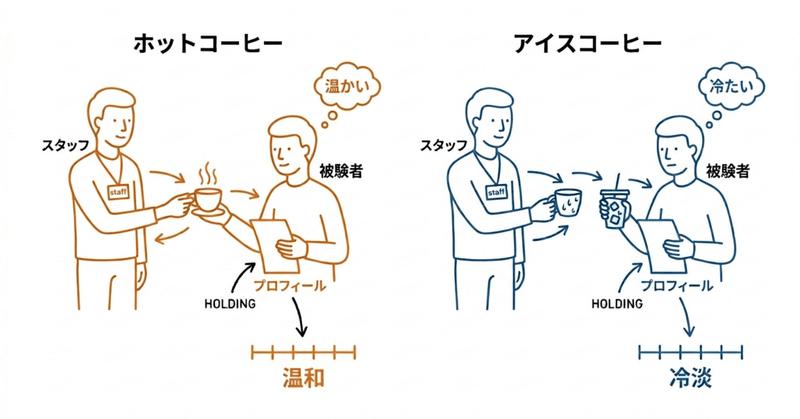 ホットコーヒー

温かい

スタッフ

staff

被験者

プロフィール

HOLDING

温和

アイスコーヒー

冷たい

スタッフ

staff

被験者

プロフィール

HOLDING

冷淡