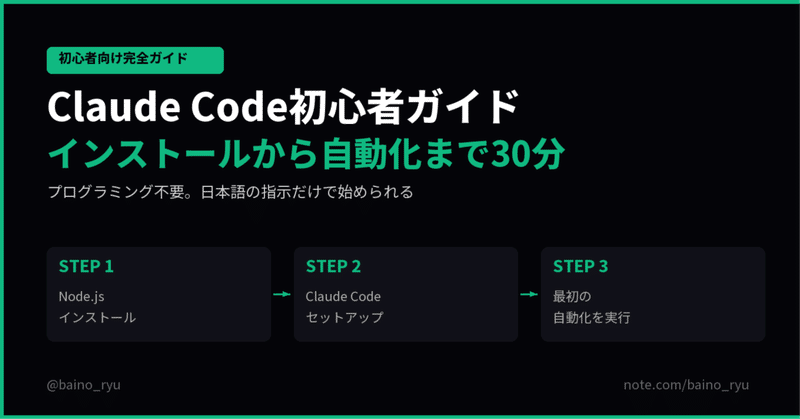 初心者向け完全ガイド

Claude Code初心者ガイド

インストールから自動化まで30分

プログラミング不要。日本語の指示だけで始められる

STEP 1

Node.js
インストール

STEP 2

Claude Code
セットアップ

STEP 3

最初の
自動化を実行

@baino_ryu

note.com/baino_ryu