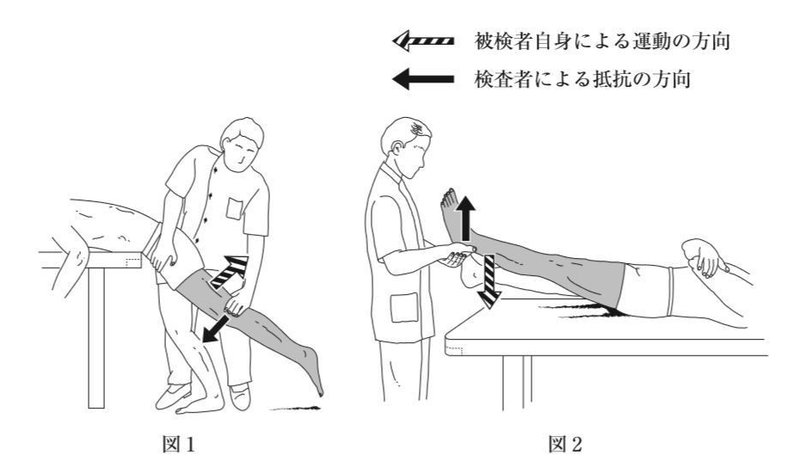 被検者自身による運動の方向

検査者による抵抗の方向

図1

図2