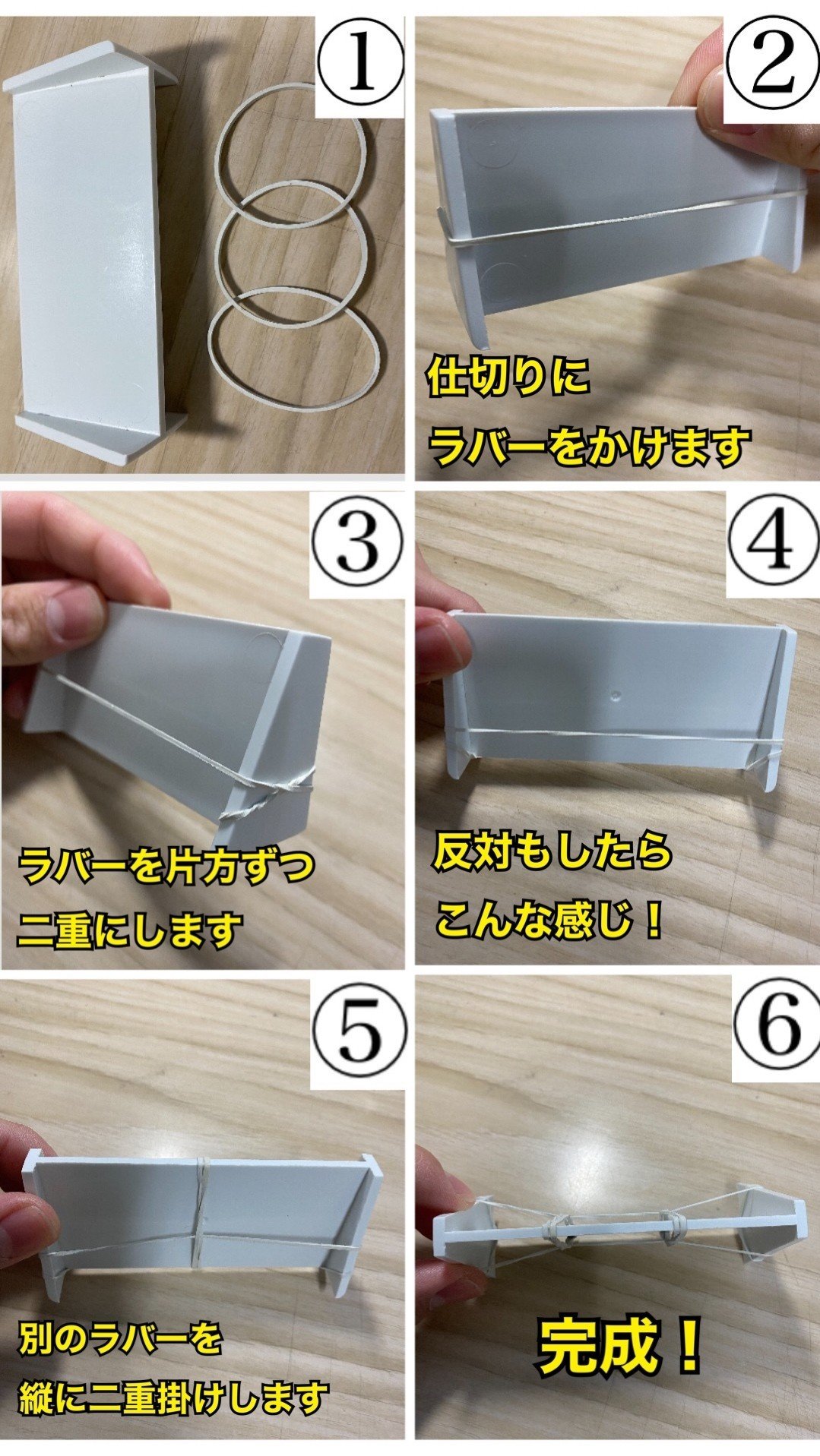 ①

②

仕切りに
ラバーをかけます

③

ラバーを片方ずつ
二重にします

④

反対もしたら
こんな感じ！

⑤

別のラバーを
縦に二重掛けします

⑥

完成！