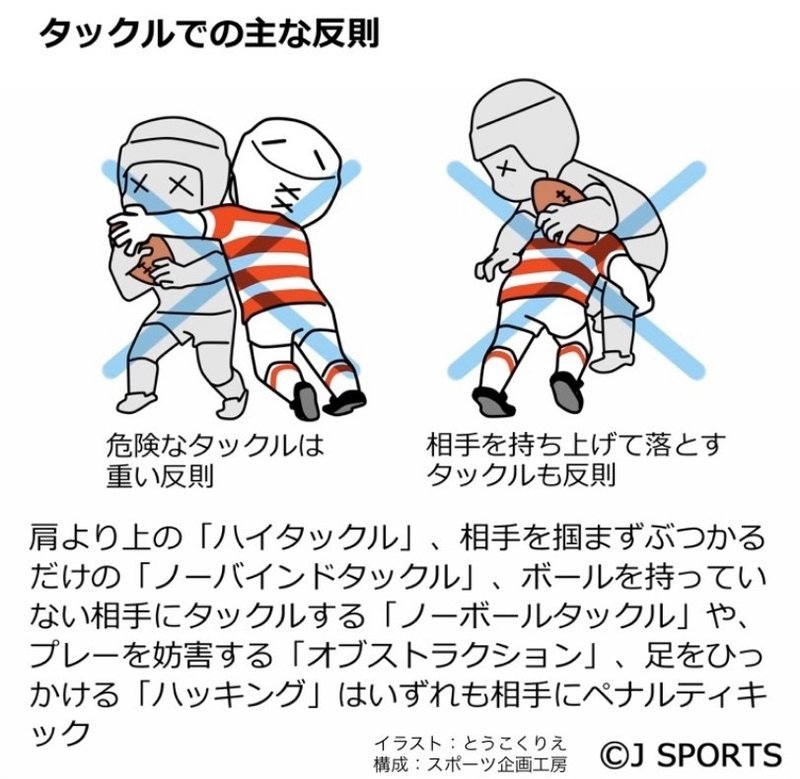 タックルでの主な反則

危険なタックルは重い反則

相手を持ち上げて落とすタックルも反則

肩より上の「ハイタックル」、相手を掴まずぶつかるだけの「ノーバインドタックル」、ボールを持っていない相手にタックルする「ノーボールタックル」や、プレーを妨害する「オブストラクション」、足をひっかける「ハッキング」はいずれも相手にペナルティキック

イラスト：とうこくりえ
構成：スポーツ企画工房

©J SPORTS