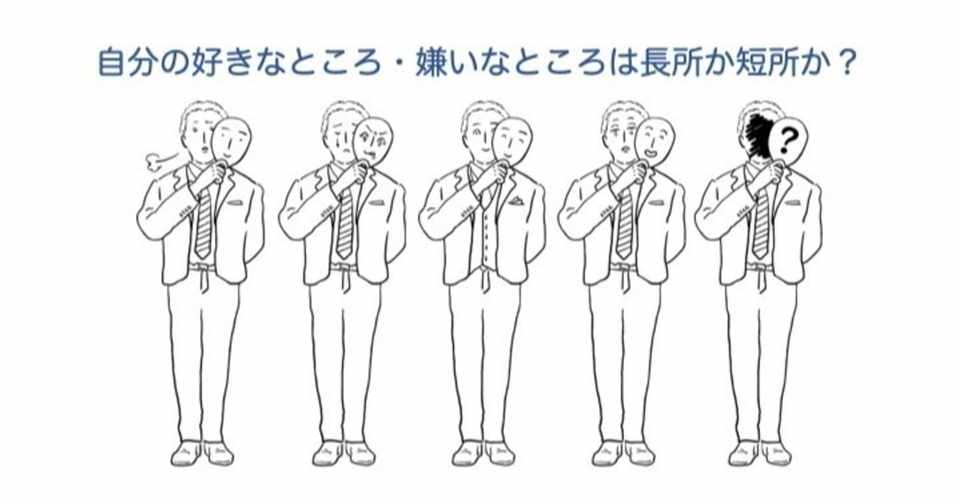 自分の好きなところ・嫌いなところは長所か短所か？

?