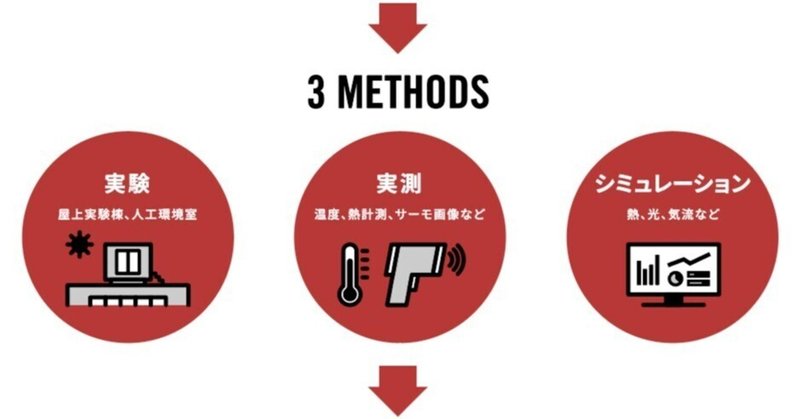 3 METHODS

実験

屋上実験棟、人工環境室

実測

温度、熱計測、サーモ画像など

シミュレーション

熱、光、気流など