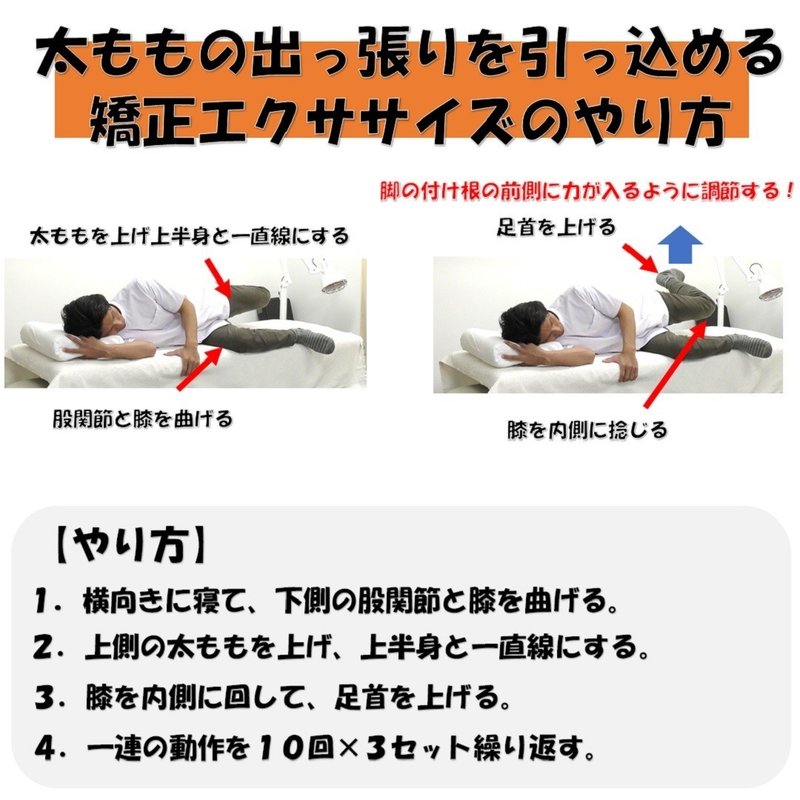 太ももの出っ張りを引っ込める
矯正エクササイズのやり方

太ももを上げ上半身と一直線にする

股関節と膝を曲げる

脚の付け根の前側に力が入るように調節する！

足首を上げる

膝を内側に捻じる

【やり方】

1．横向きに寝て、下側の股関節と膝を曲げる。

2．上側の太ももを上げ、上半身と一直線にする。

3．膝を内側に回して、足首を上げる。

4．一連の動作を１０回×３セット繰り返す。