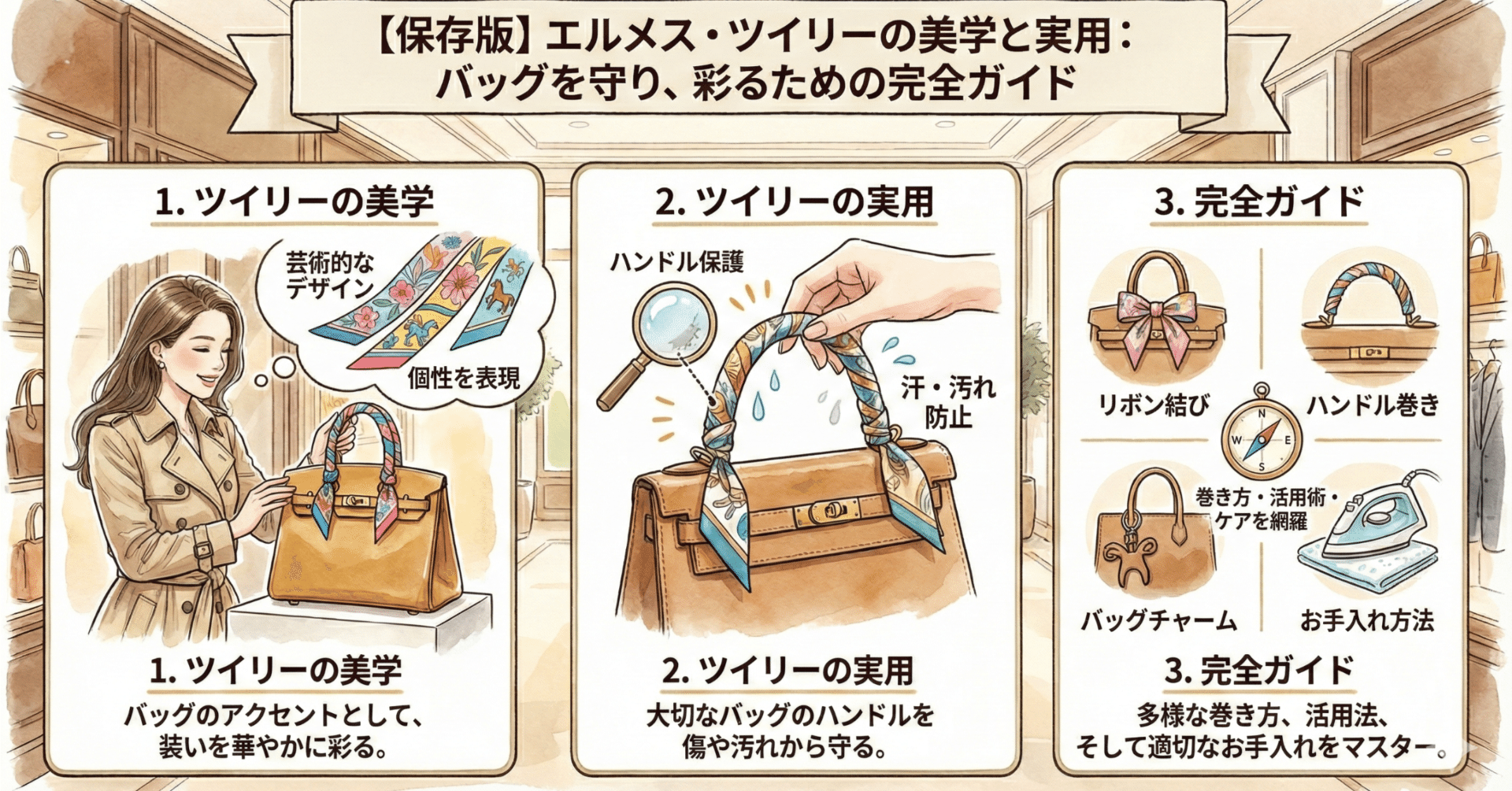 【保存版】エルメス・ツイリーの美学と実用：
バッグを守り、彩るための完全ガイド

1. ツイリーの美学

芸術的なデザイン

個性を表現

1. ツイリーの美学

バッグのアクセントとして、装いを華やかに彩る。

2. ツイリーの実用

ハンドル保護

汗・汚れ防止

2. ツイリーの実用

大切なバッグのハンドルを傷や汚れから守る。

3. 完全ガイド

リボン結び

ハンドル巻き

N
W
E
S

巻き方・活用術・ケアを網羅

バッグチャーム

お手入れ方法

3. 完全ガイド

多様な巻き方、活用法、そして適切なお手入れをマスター。