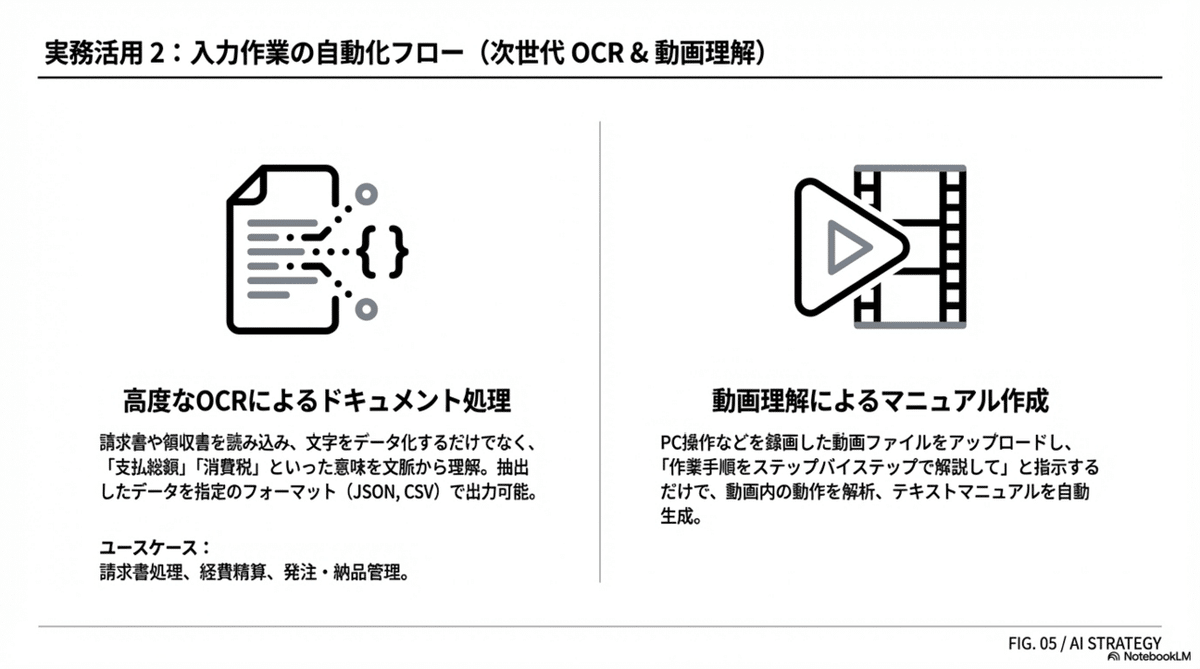 実務活用 2：入力作業の自動化フロー（次世代 OCR & 動画理解）

{ }

高度なOCRによるドキュメント処理

請求書や領収書を読み込み、文字をデータ化するだけでなく、「支払総額」「消費税」といった意味を文脈から理解。抽出したデータを指定のフォーマット（JSON, CSV）で出力可能。

ユースケース：
請求書処理、経費精算、発注・納品管理。

動画理解によるマニュアル作成

PC操作などを録画した動画ファイルをアップロードし、「作業手順をステップバイステップで解説して」と指示するだけで、動画内の動作を解析、テキストマニュアルを自動生成。

FIG. 05 / AI STRATEGY
NotebookLM